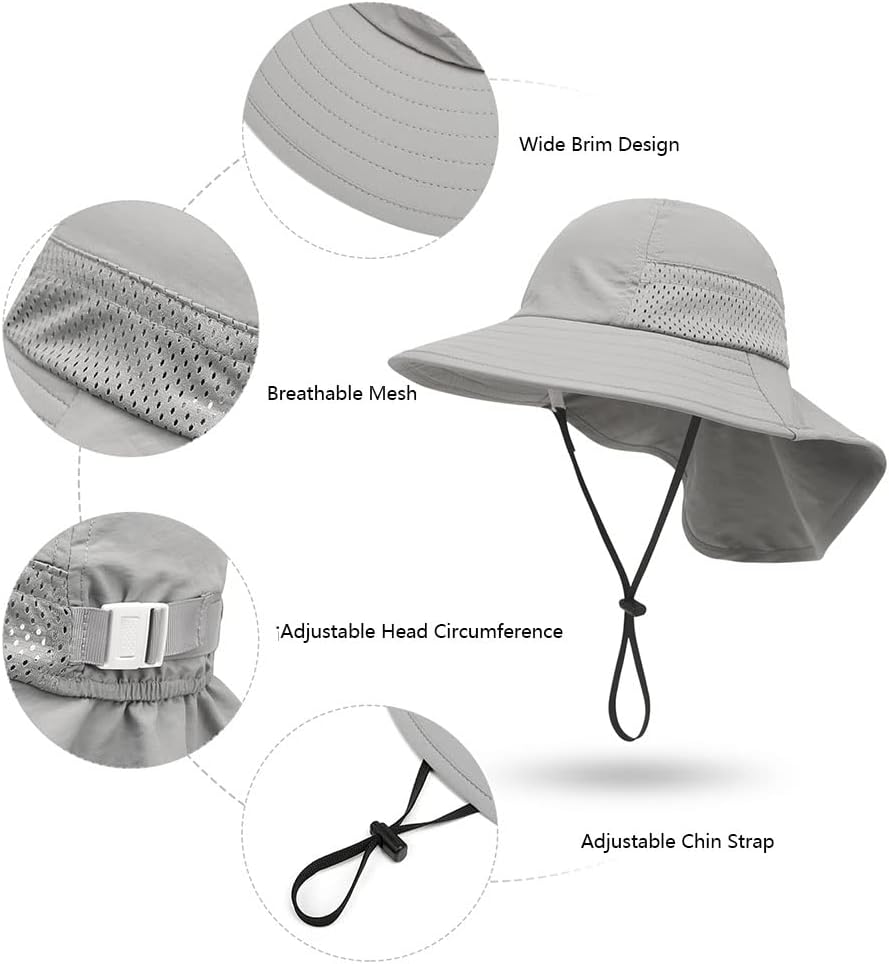 Wide Brim Design

Breathable Mesh

Adjustable Head Circumference

Adjustable Chin Strap