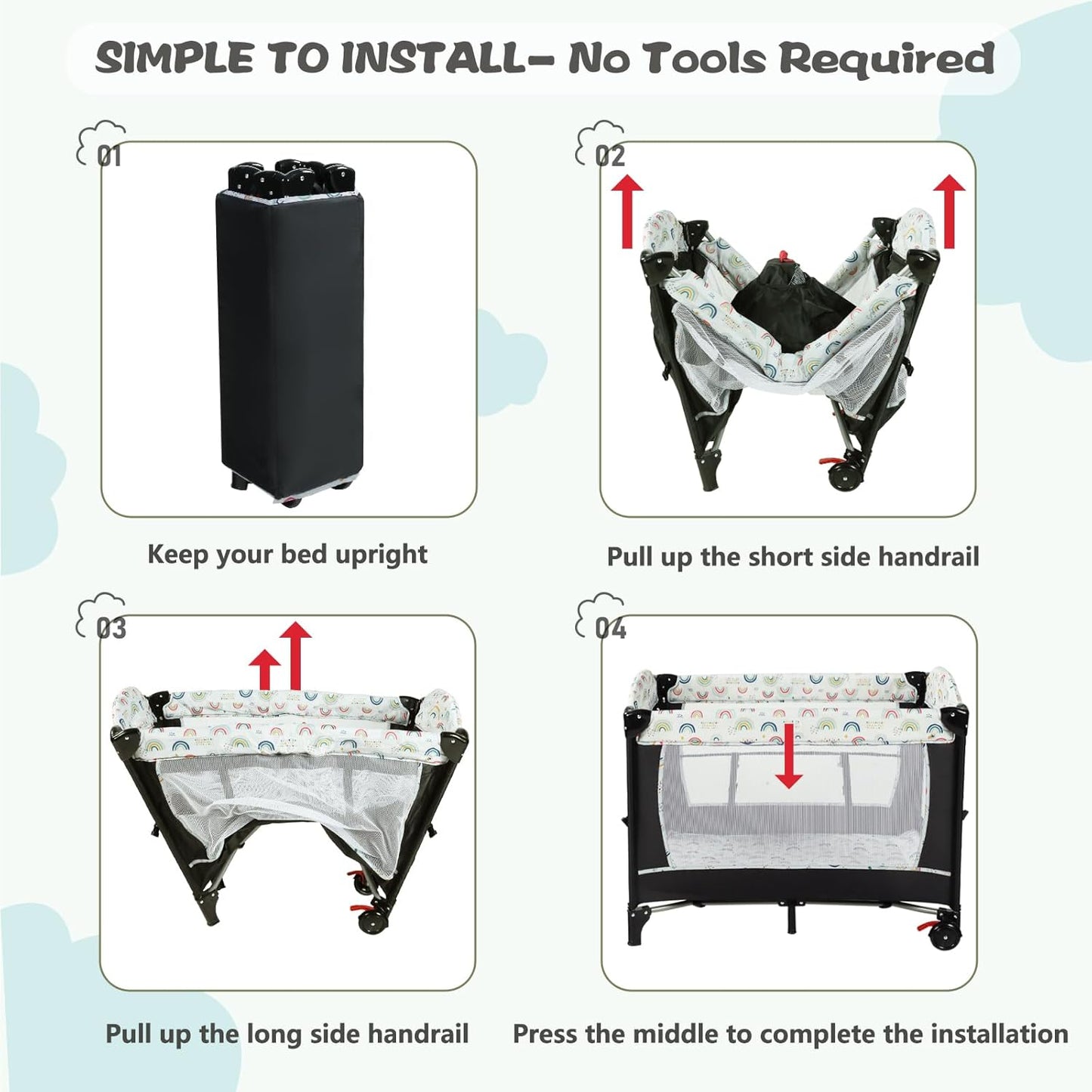 SIMPLE TO INSTALL- No Tools Required

01

Keep your bed upright

02

Pull up the short side handrail

03

Pull up the long side handrail

04

Press the middle to complete the installation