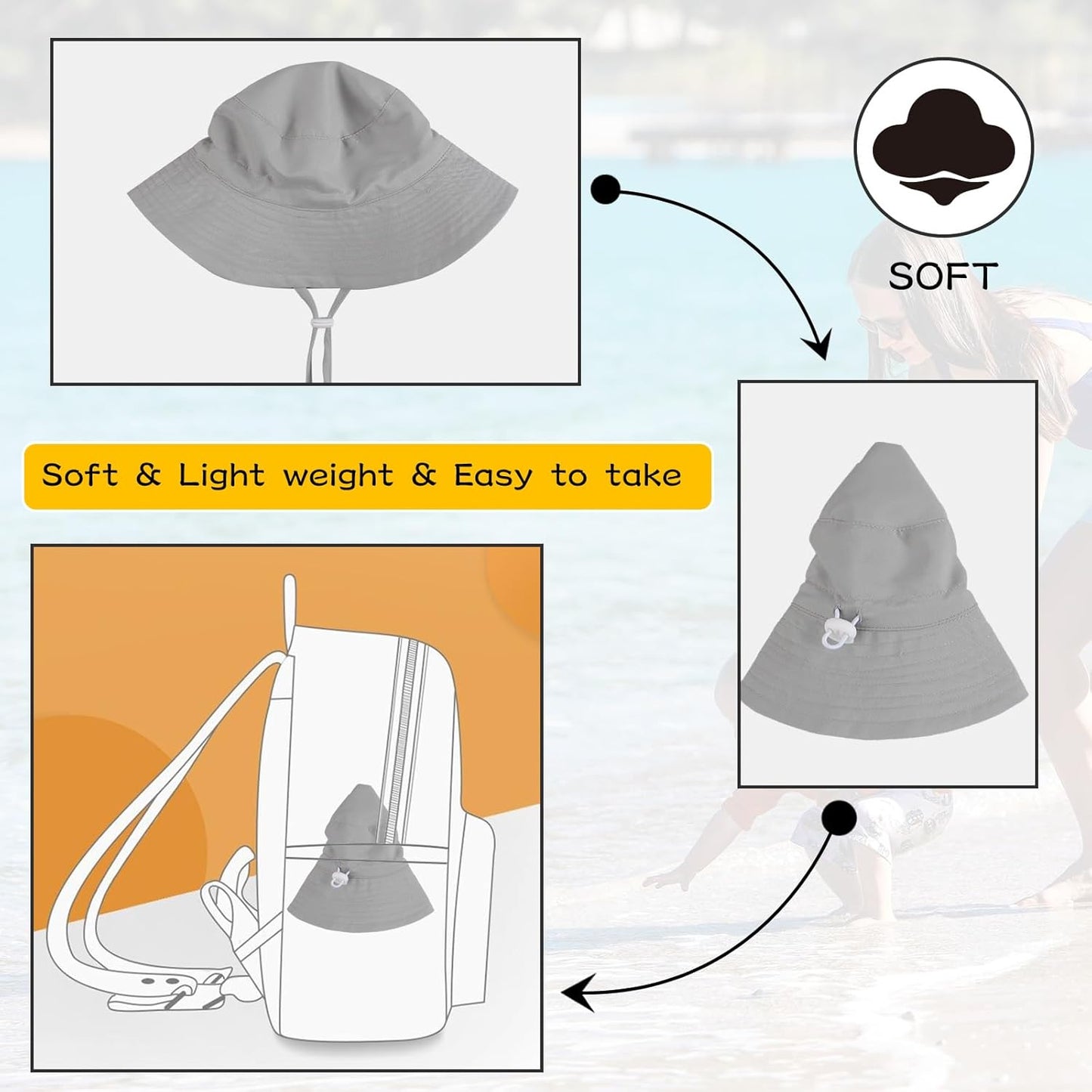 SOFT

Soft & Light weight & Easy to take