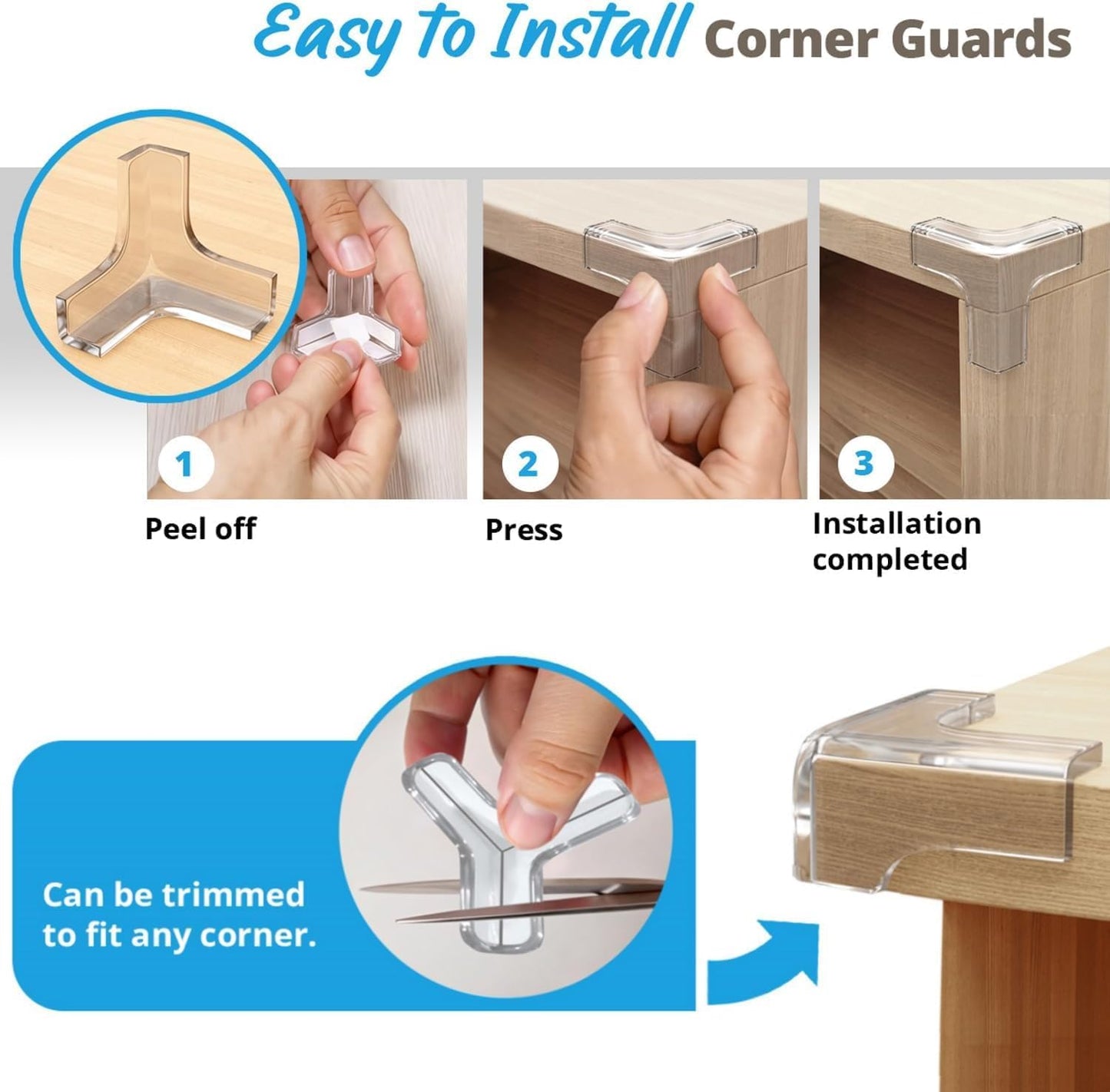 Easy to Install Corner Guards

1

Peel off

2

Press

3

Installation completed

Can be trimmed to fit any corner.