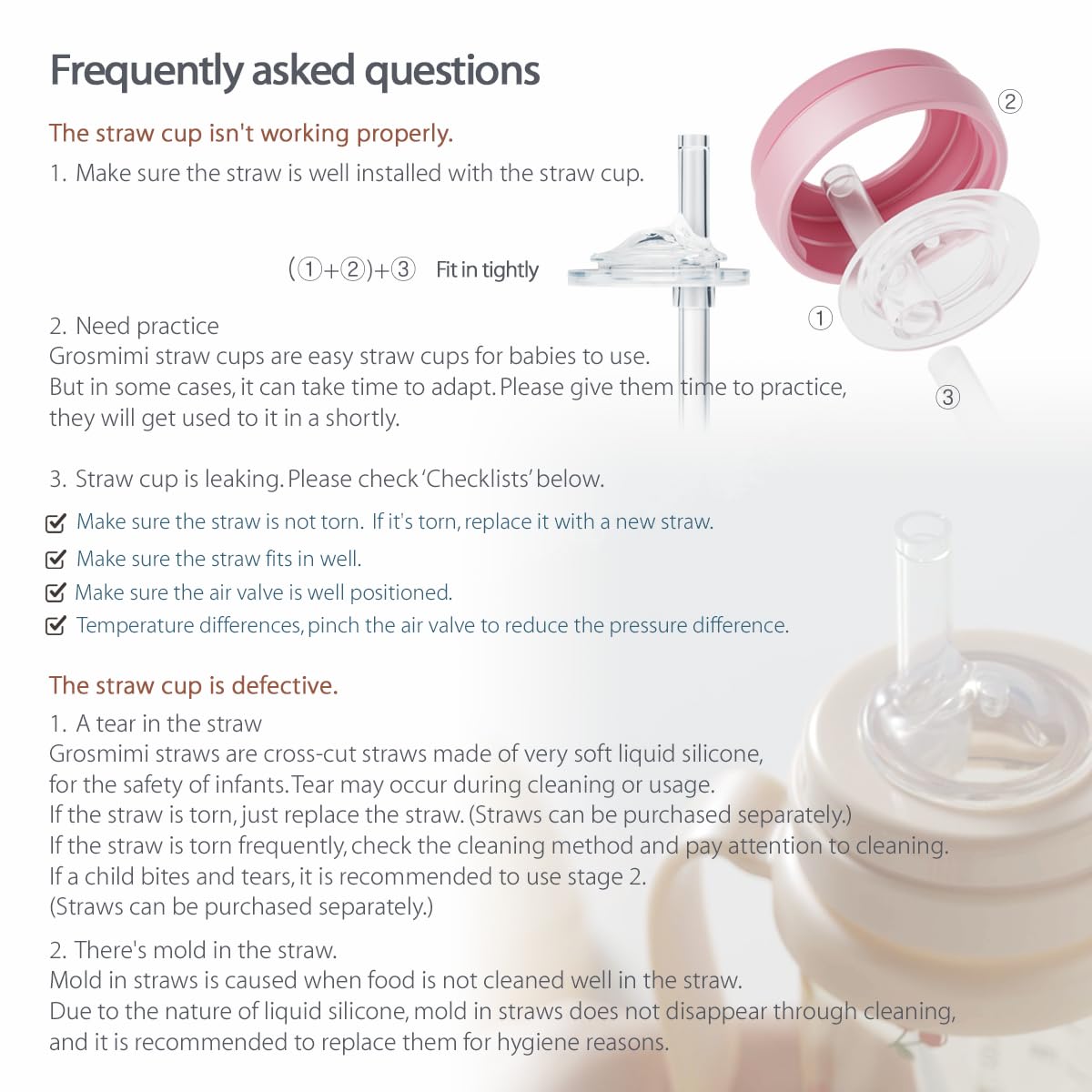 Frequently asked questions

The straw cup isn't working properly.

1. Make sure the straw is well installed with the straw cup.

(①+②)+③ Fit in tightly

②

①

③

2. Need practice
Grosmimi straw cups are easy straw cups for babies to use.
But in some cases, it can take time to adapt. Please give them time to practice, they will get used to it in a shortly.

3. Straw cup is leaking. Please check 'Checklists' below.

Make sure the straw is not torn. If it's torn, replace it with a new straw.
Make sure the straw fits in well.
Make sure the air valve is well positioned.
Temperature differences, pinch the air valve to reduce the pressure difference.

The straw cup is defective.

1. A tear in the straw
Grosmimi straws are cross-cut straws made of very soft liquid silicone, for the safety of infants. Tear may occur during cleaning or usage.
If the straw is torn, just replace the straw. (Straws can be purchased separately.)
If the straw is torn frequently, check the cleaning method and pay attention to cleaning.
If a child bites and tears, it is recommended to use stage 2.
(Straws can be purchased separately.)

2. There's mold in the straw.
Mold in straws is caused when food is not cleaned well in the straw.
Due to the nature of liquid silicone, mold in straws does not disappear through cleaning, and it is recommended to replace them for hygiene reasons.