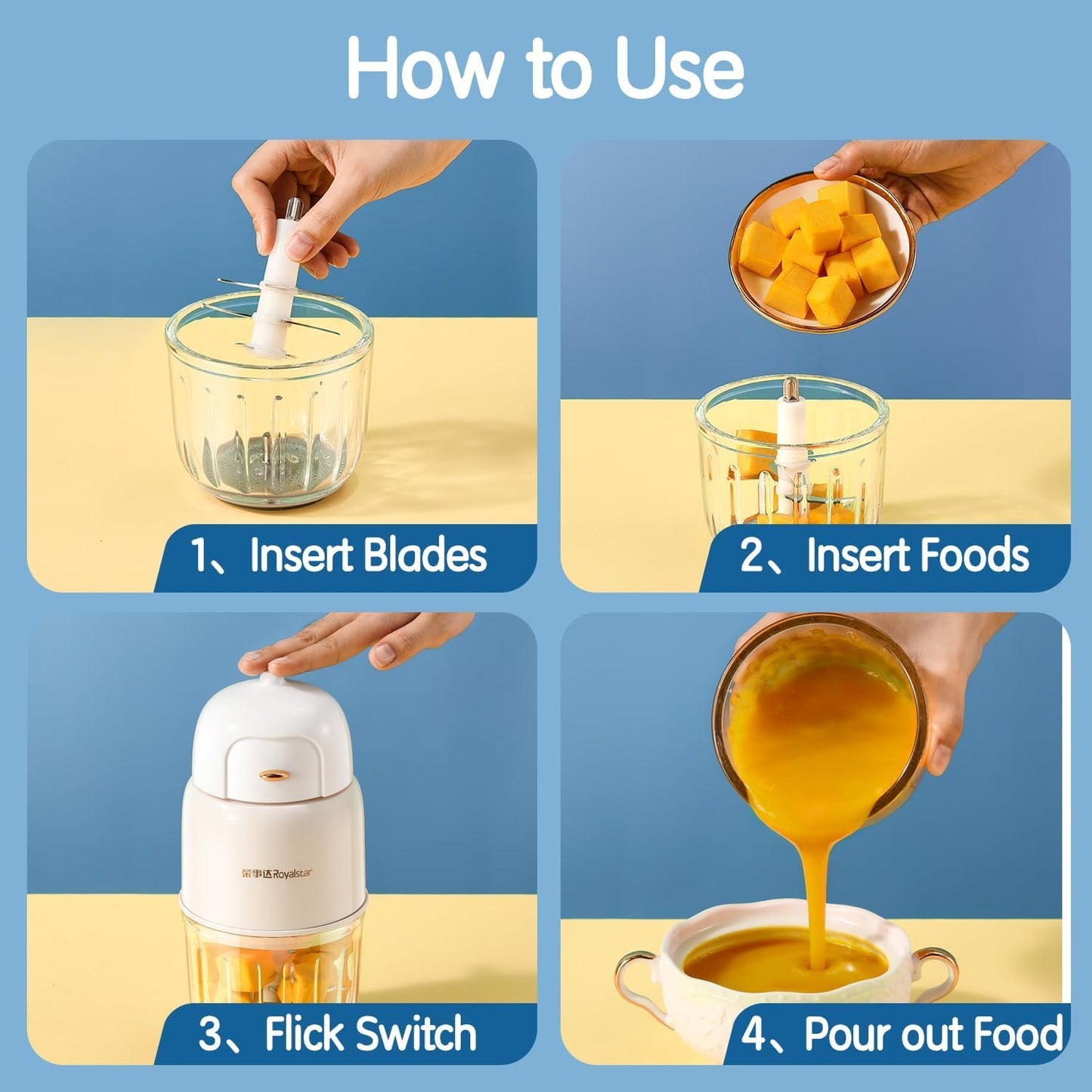 How to Use

1、Insert Blades

2、Insert Foods

荣事达Royalstar

3、Flick Switch

4、Pour out Food