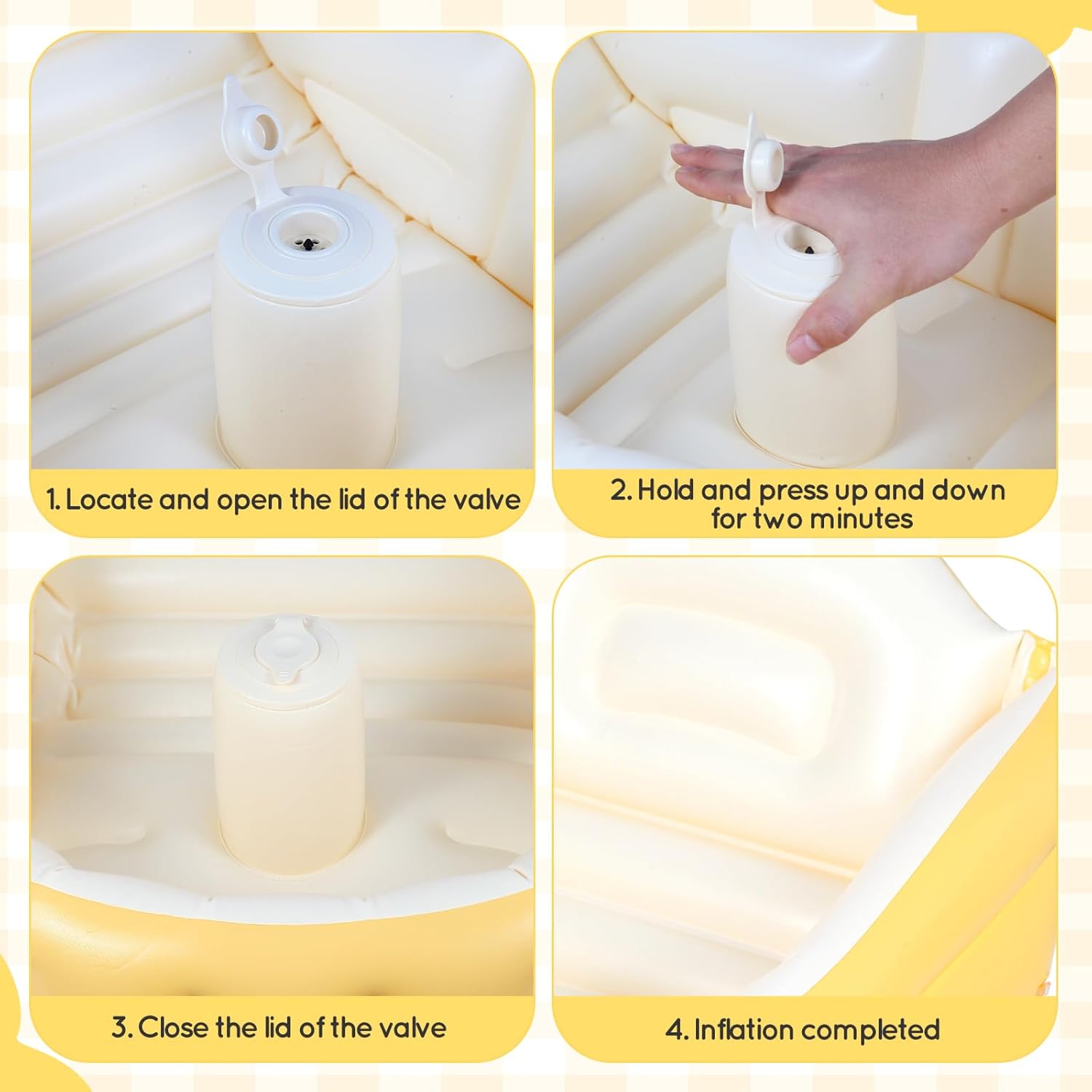 1. Locate and open the lid of the valve

2. Hold and press up and down for two minutes

3. Close the lid of the valve

4. Inflation completed