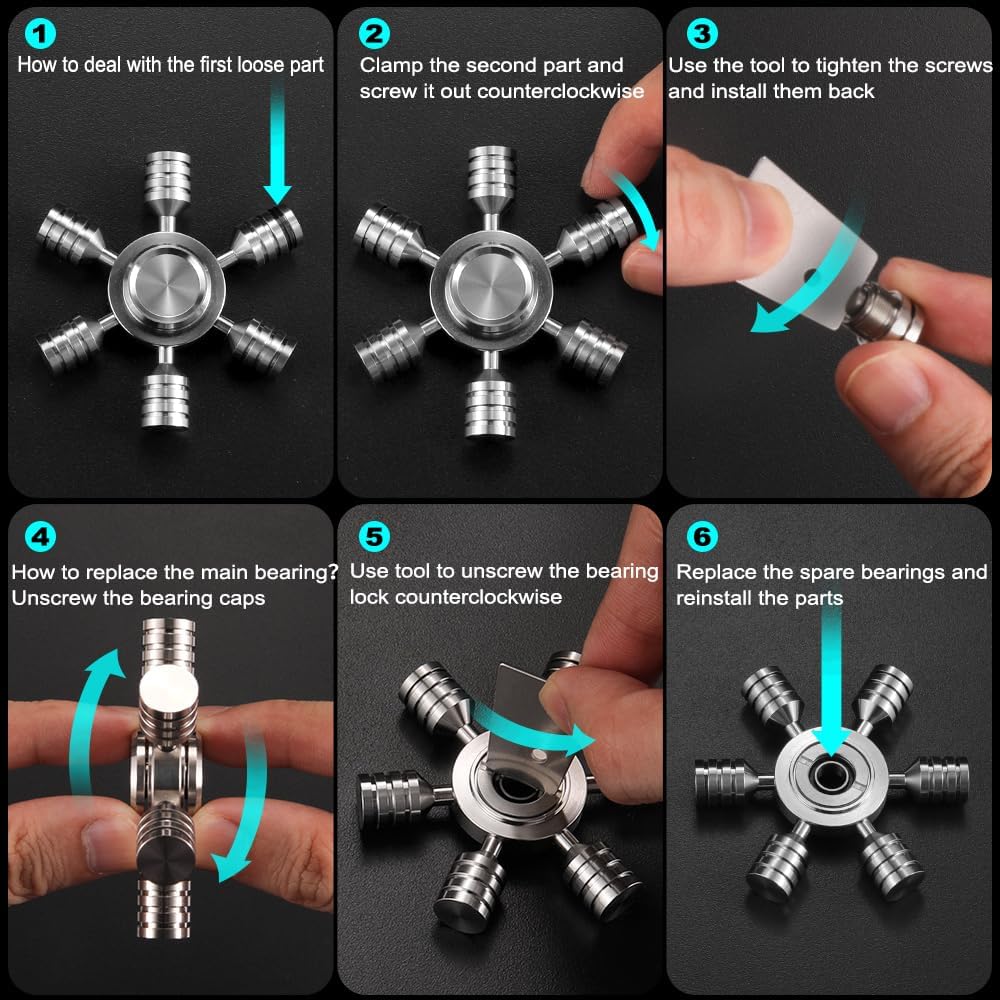 1
How to deal with the first loose part

2
Clamp the second part and screw it out counterclockwise

3
Use the tool to tighten the screws and install them back

4
How to replace the main bearing? Unscrew the bearing caps

5
Use tool to unscrew the bearing lock counterclockwise

6
Replace the spare bearings and reinstall the parts