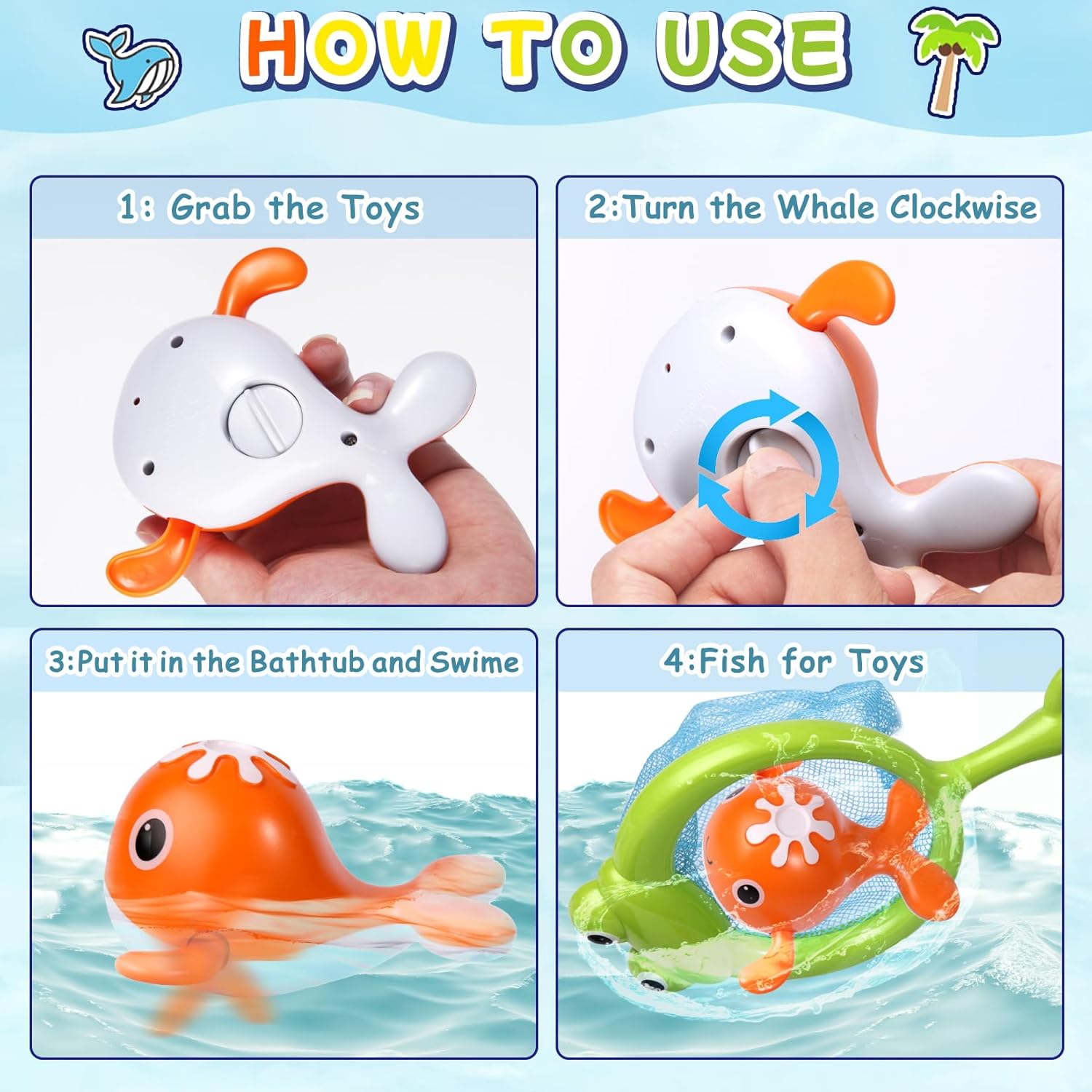 HOW TO USE

1: Grab the Toys

2:Turn the Whale Clockwise

3:Put it in the Bathtub and Swime

4:Fish for Toys