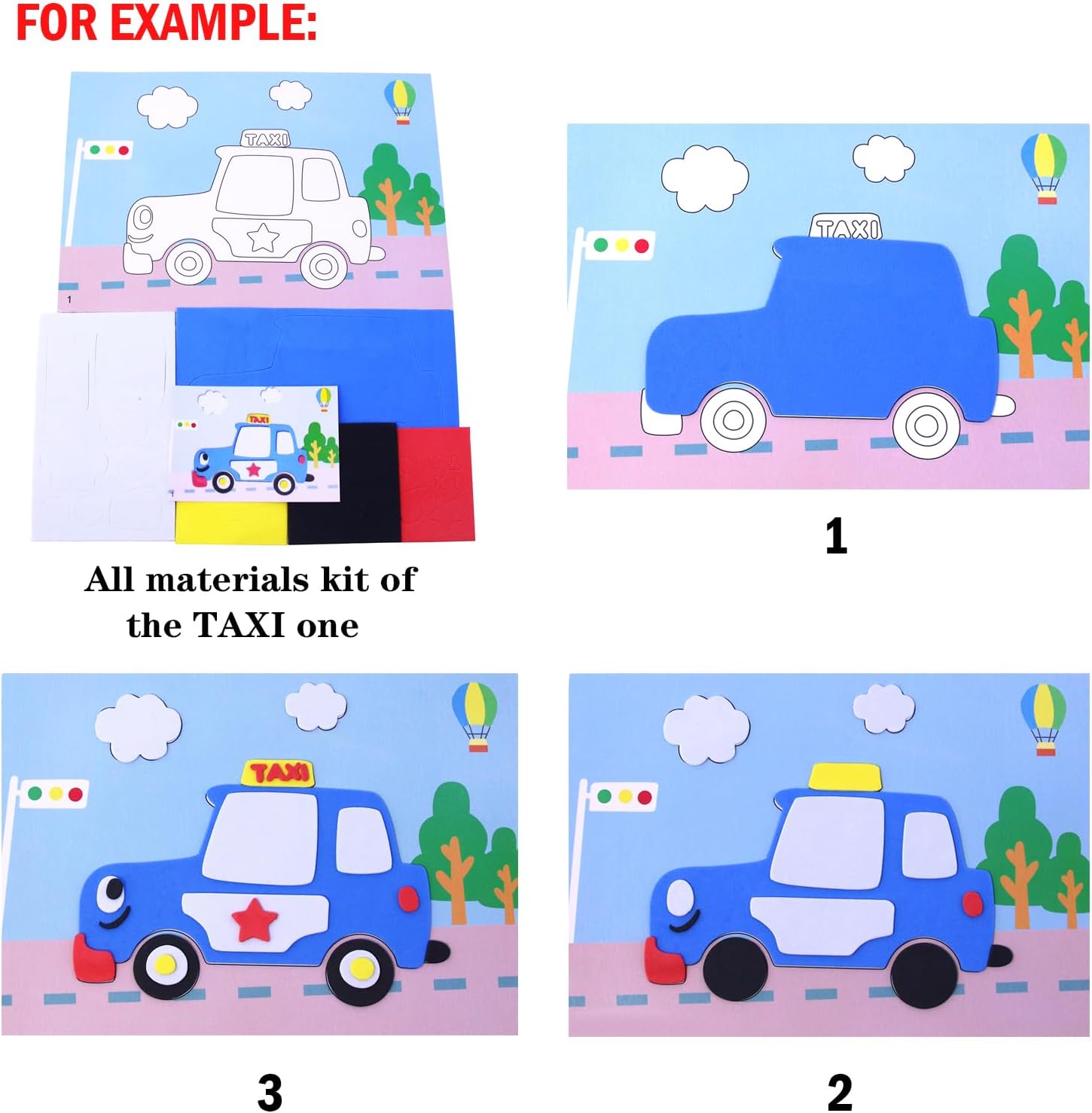 FOR EXAMPLE:

TAXI

1

TAXI

All materials kit of the TAXI one

TAXI

1

TAXI

3

2