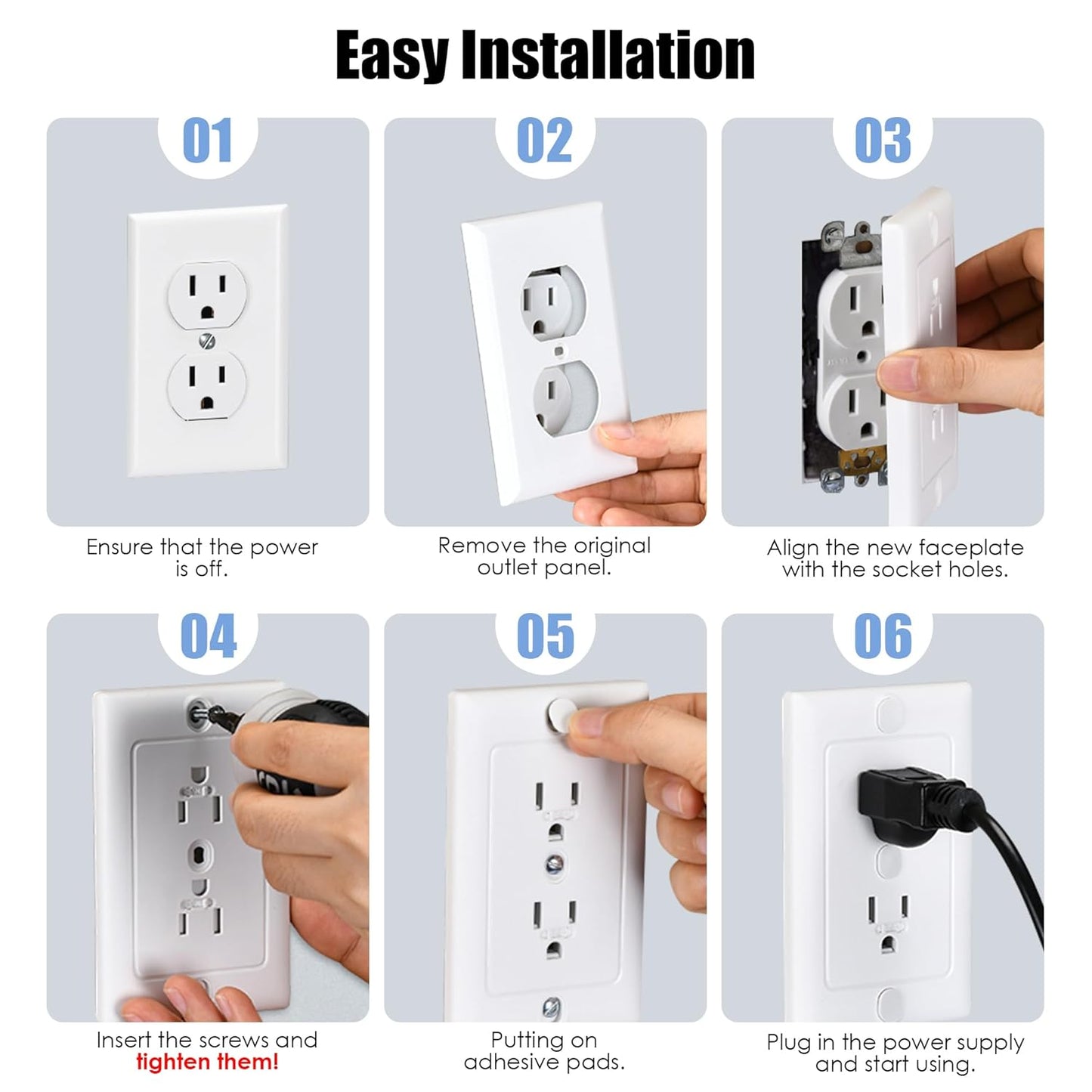 Easy Installation

01

Ensure that the power is off.

02

Remove the original outlet panel.

03

Align the new faceplate with the socket holes.

04

Insert the screws and tighten them!

05

Putting on adhesive pads.

06

Plug in the power supply and start using.