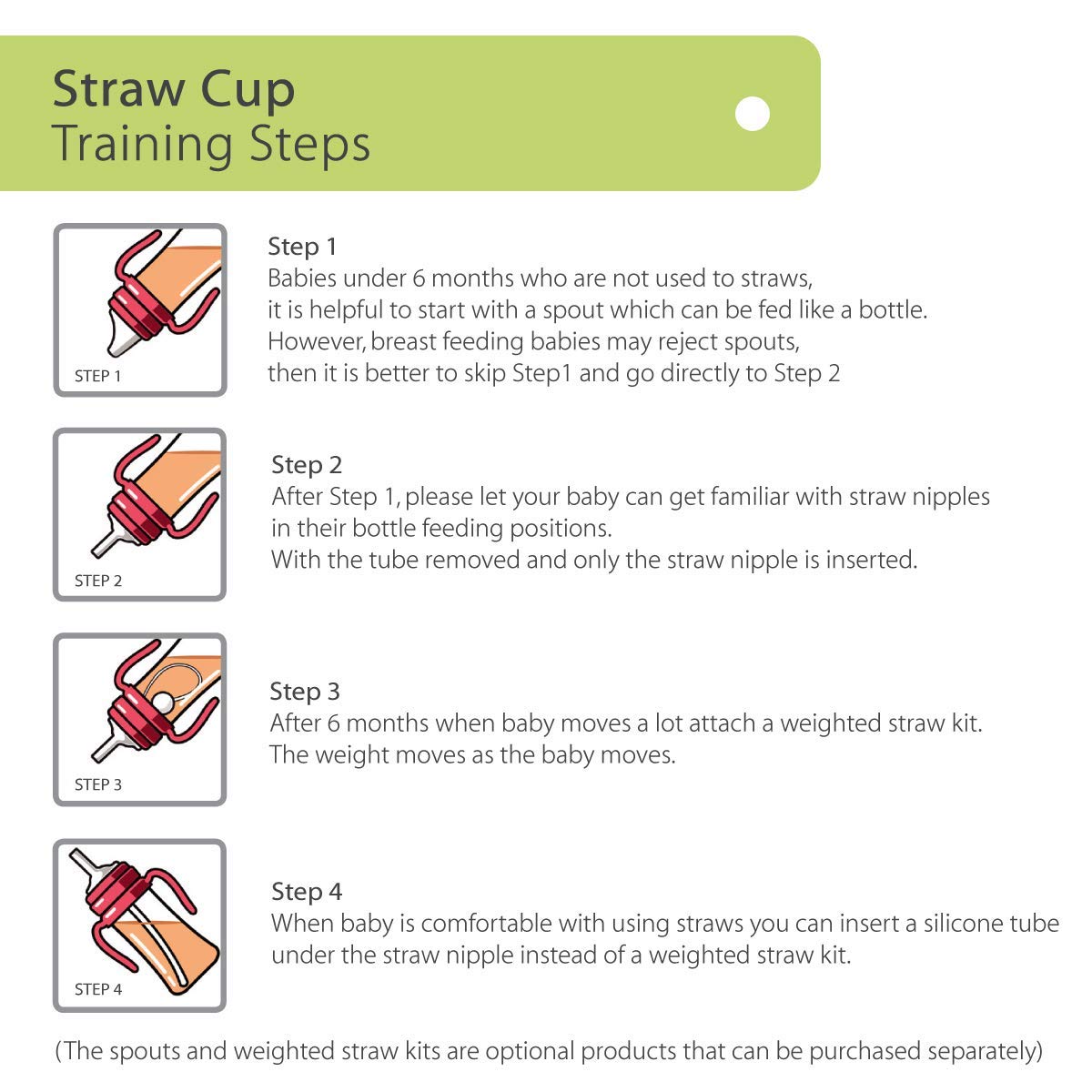 Straw Cup
Training Steps

STEP 1

Step 1
Babies under 6 months who are not used to straws, it is helpful to start with a spout which can be fed like a bottle. However, breast feeding babies may reject spouts, then it is better to skip Step1 and go directly to Step 2

STEP 2

Step 2
After Step 1, please let your baby can get familiar with straw nipples in their bottle feeding positions.
With the tube removed and only the straw nipple is inserted.

STEP 3

Step 3
After 6 months when baby moves a lot attach a weighted straw kit.
The weight moves as the baby moves.

STEP 4

Step 4
When baby is comfortable with using straws you can insert a silicone tube under the straw nipple instead of a weighted straw kit.

(The spouts and weighted straw kits are optional products that can be purchased separately)