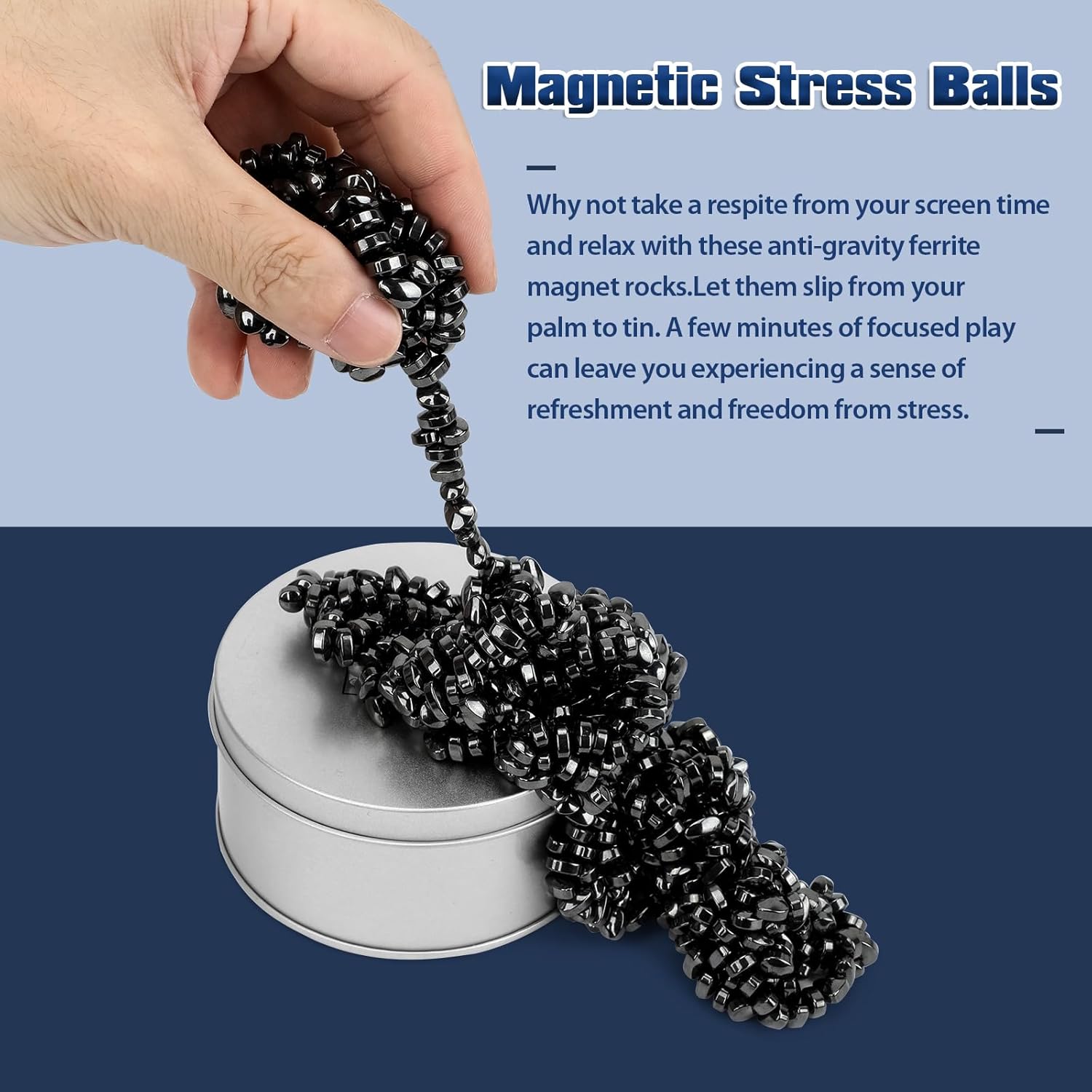 Magnetic Stress Balls

Why not take a respite from your screen time and relax with these anti-gravity ferrite magnet rocks.Let them slip from your palm to tin. A few minutes of focused play can leave you experiencing a sense of refreshment and freedom from stress.