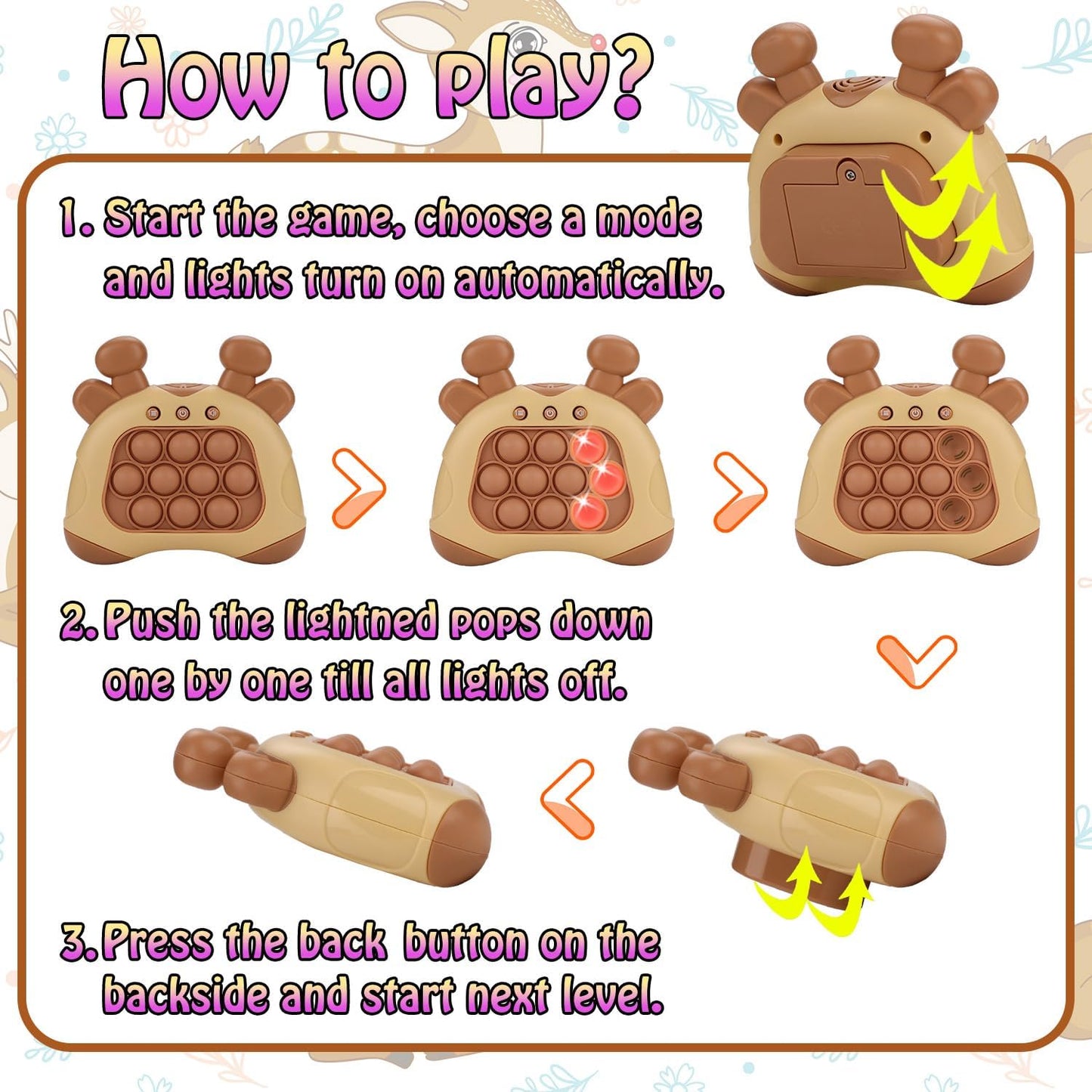 How to play?

1. Start the game, choose a mode and lights turn on automatically.

2. Push the lightned pops down one by one till all lights off.

3. Press the back button on the backside and start next level.