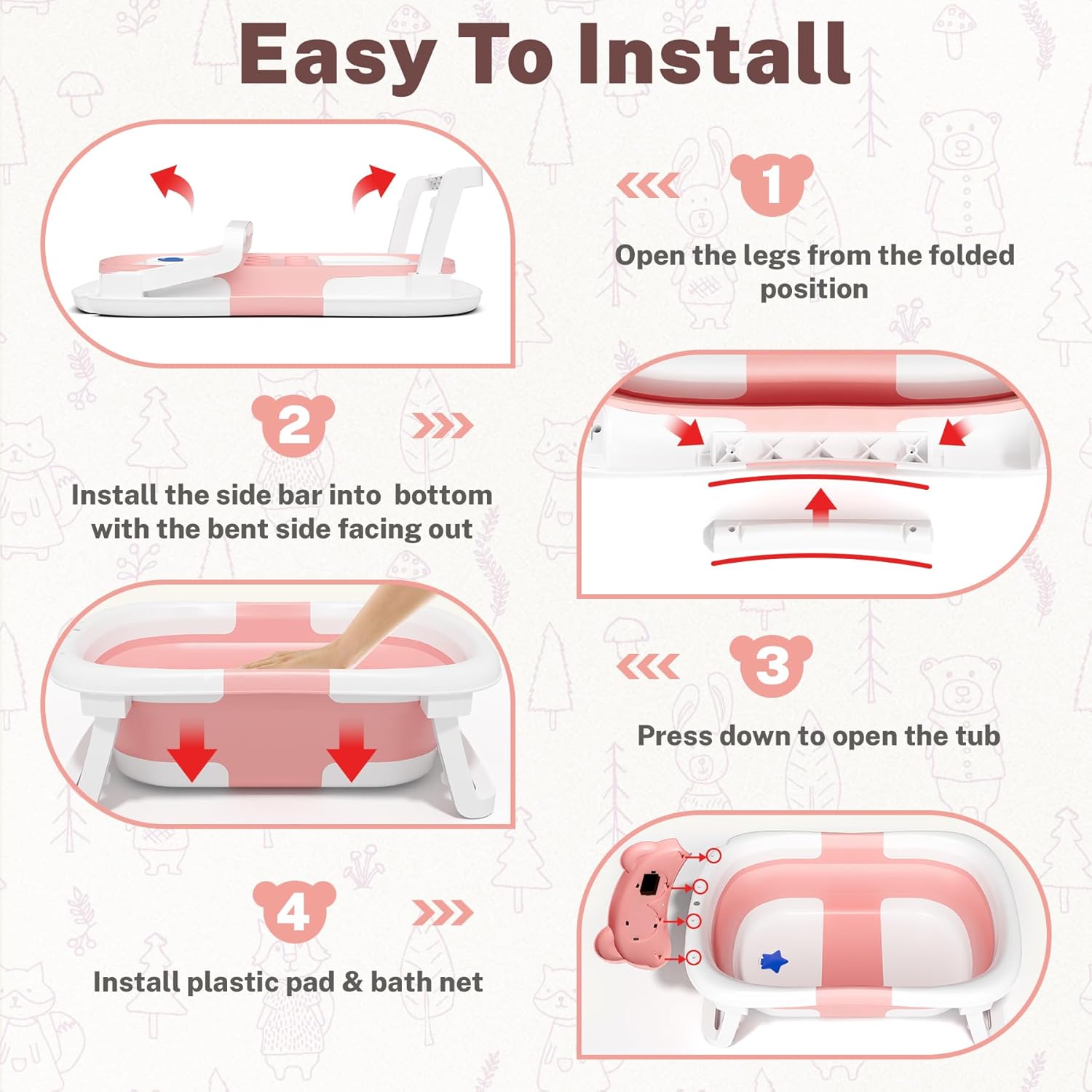 Easy To Install

1

Open the legs from the folded position

2

Install the side bar into  bottom with the bent side facing out

3

Press down to open the tub

4

Install plastic pad & bath net