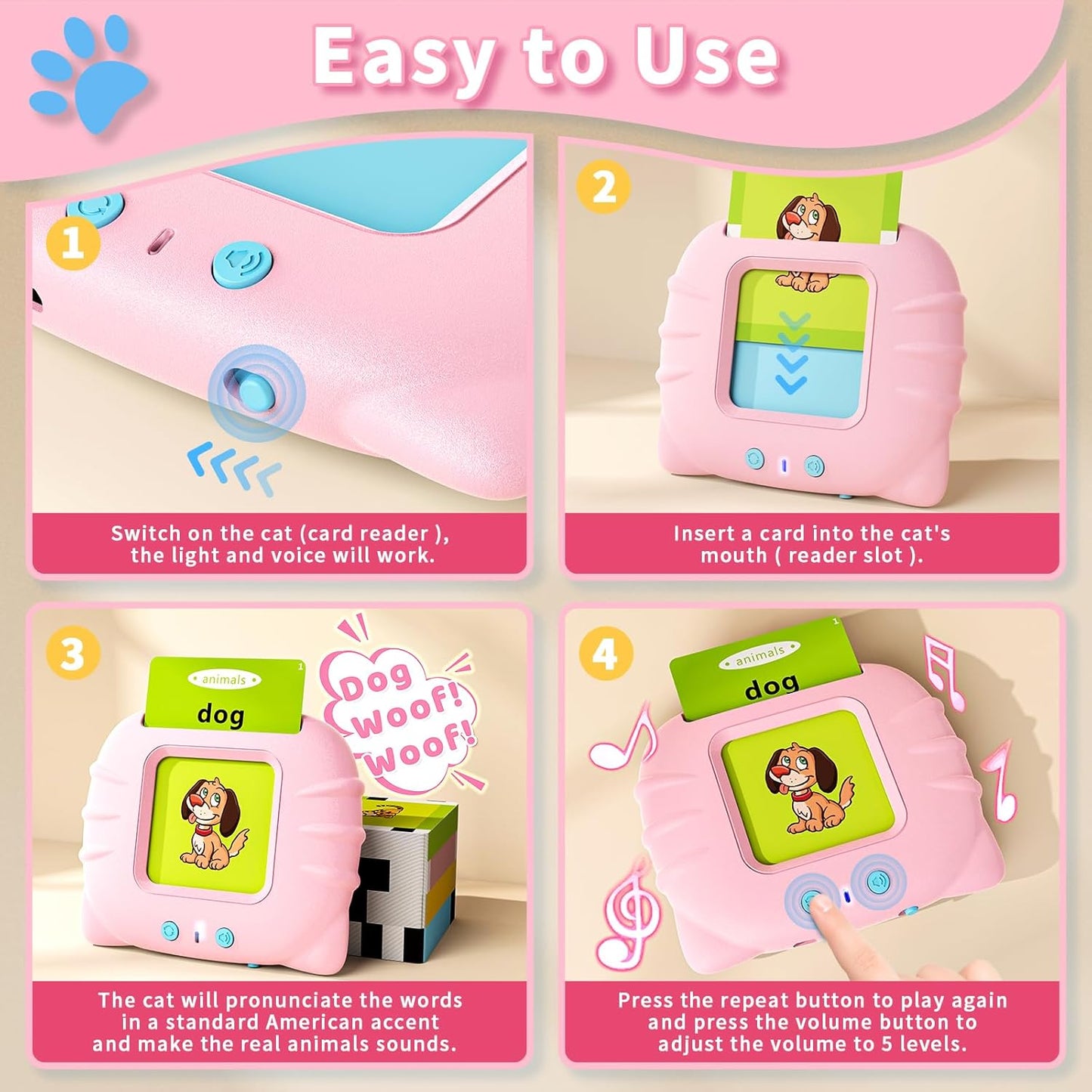 Easy to Use

1

Switch on the cat (card reader ), the light and voice will work.

2

Insert a card into the cat's mouth ( reader slot ).

3

animals 1

dog

Dog Woof! Woof!

The cat will pronunciate the words in a standard American accent and make the real animals sounds.

4

animals 1

dog

Press the repeat button to play again and press the volume button to adjust the volume to 5 levels.