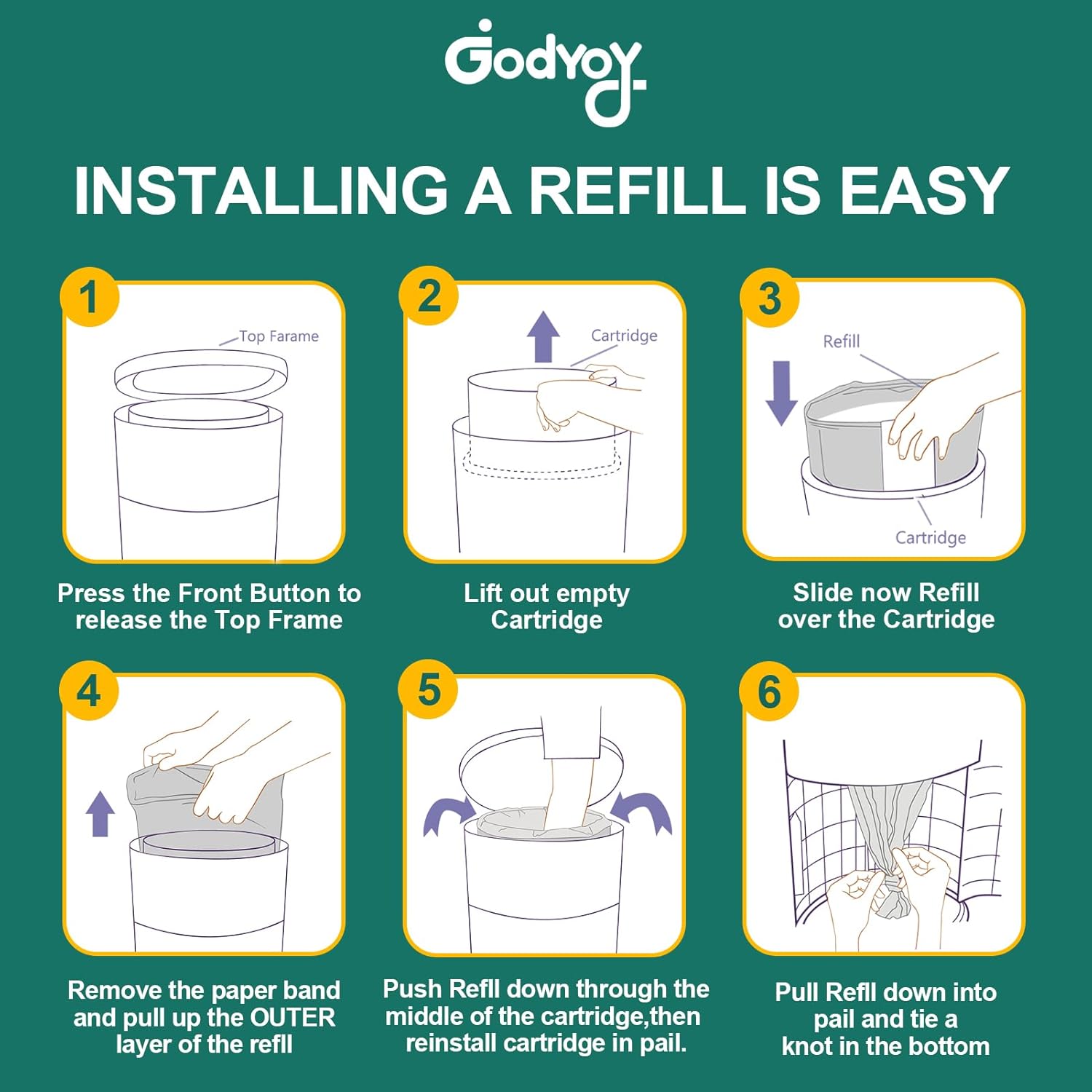 Godyoy

INSTALLING A REFILL IS EASY

1

Top Farame

Press the Front Button to release the Top Frame

2

Cartridge

Lift out empty Cartridge

3

Refill

Cartridge

Slide now Refill over the Cartridge

4

Remove the paper band and pull up the OUTER layer of the refll

5

Push Refll down through the middle of the cartridge,then reinstall cartridge in pail.

6

Pull Refll down into pail and tie a knot in the bottom