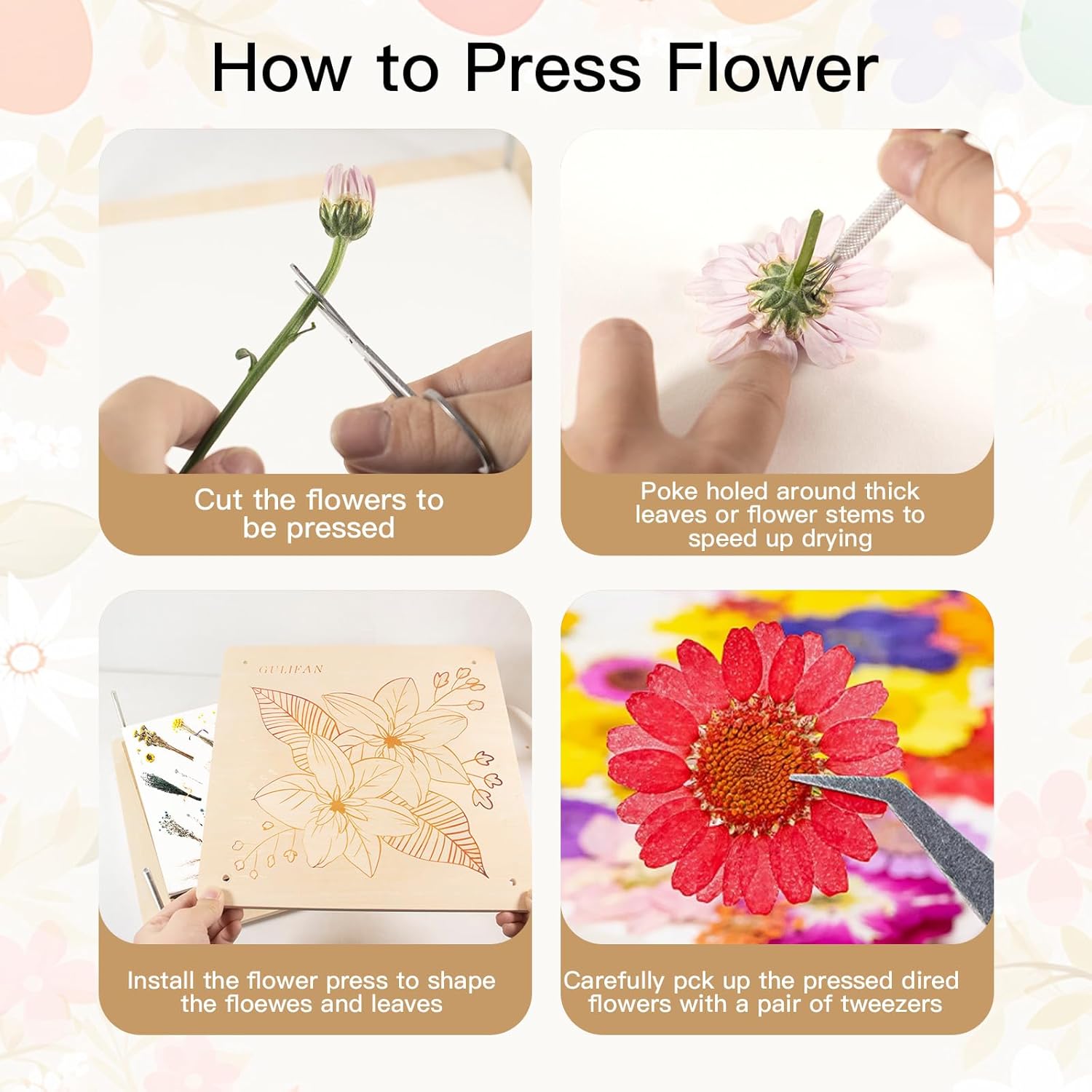 How to Press Flower

Cut the flowers to be pressed

Poke holed around thick leaves or flower stems to speed up drying

GULIFAN

Install the flower press to shape the floewes and leaves

Carefully pck up the pressed dired flowers with a pair of tweezers