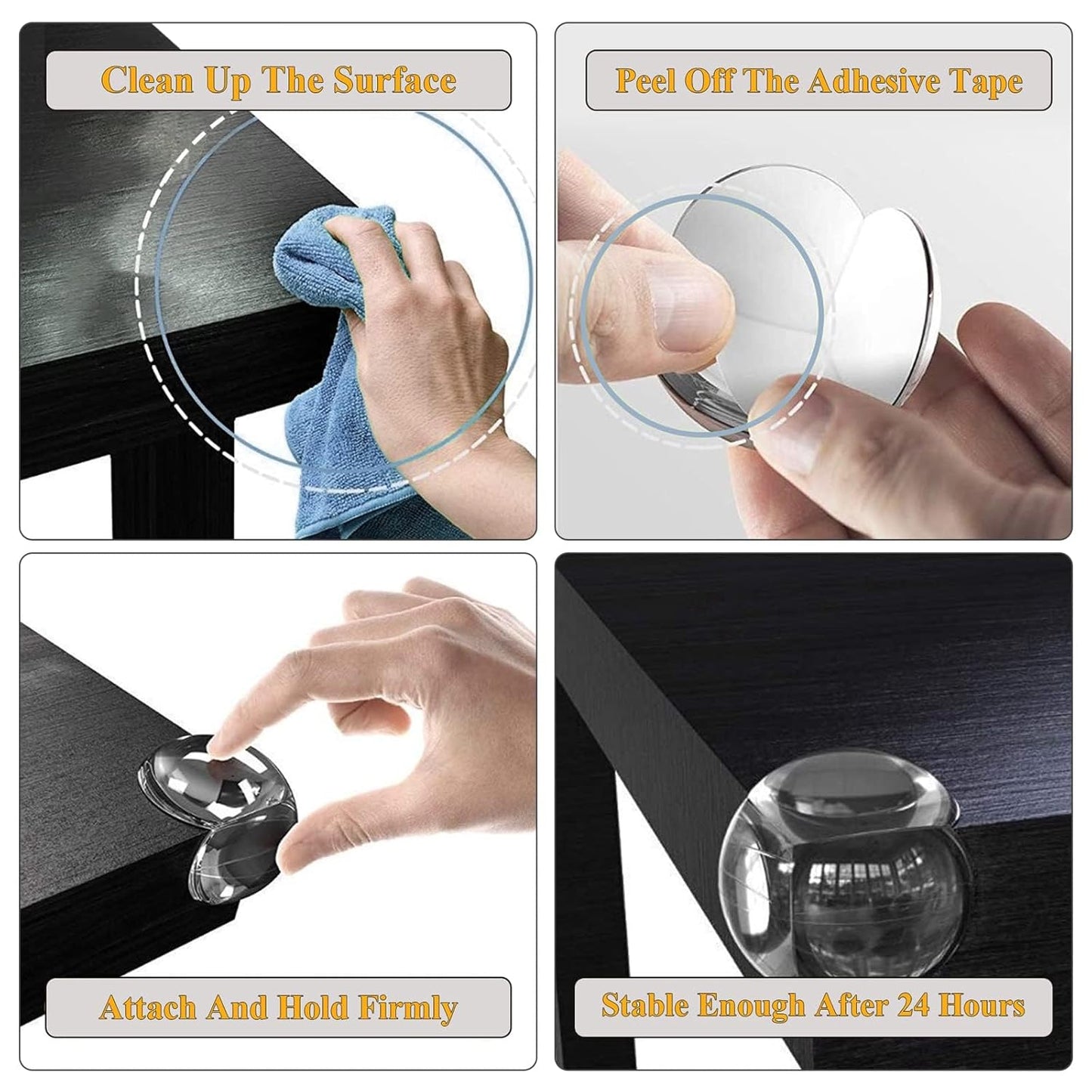 Clean Up The Surface

Peel Off The Adhesive Tape

Attach And Hold Firmly

Stable Enough After 24 Hours