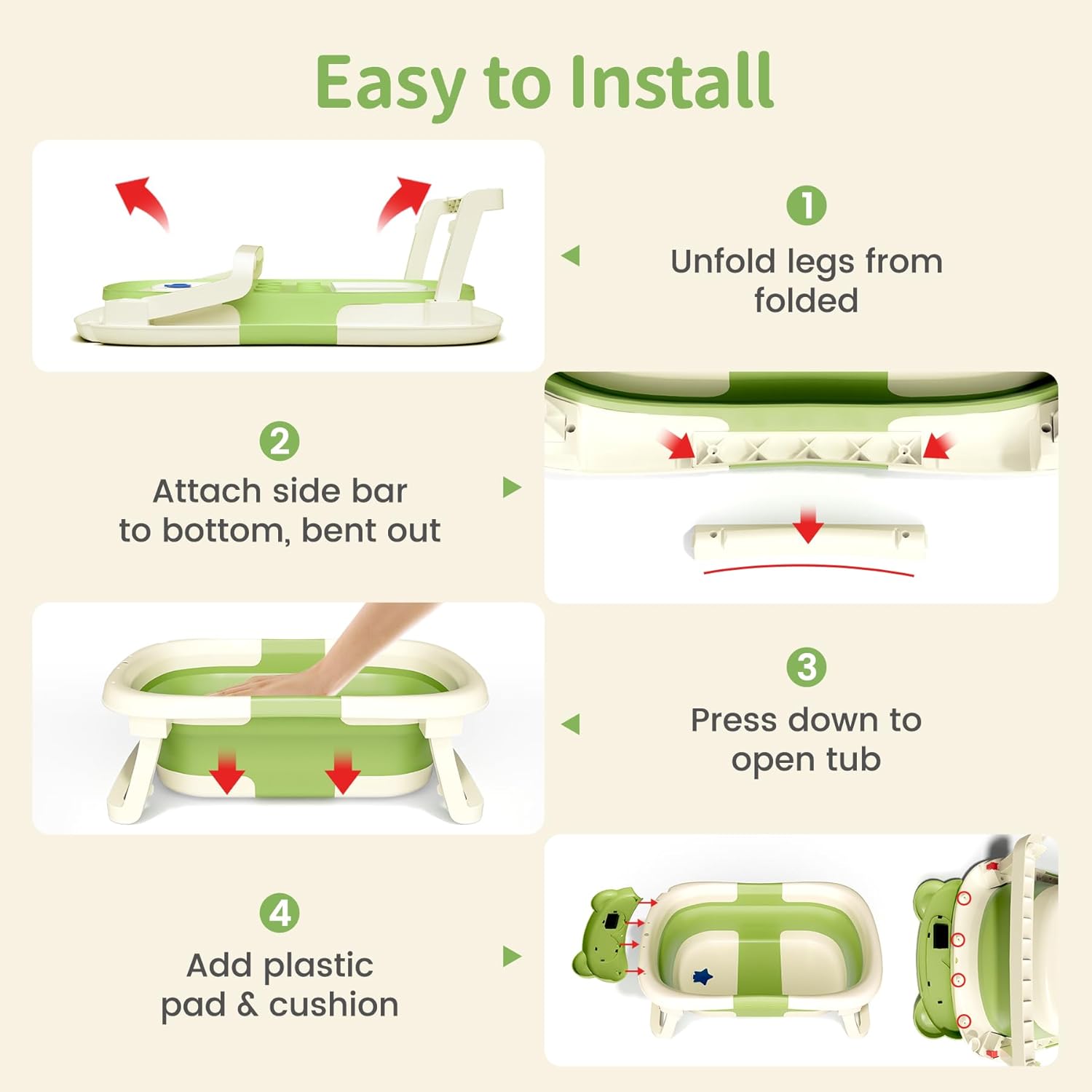 Easy to Install

1
Unfold legs from folded

2
Attach side bar to bottom, bent out

3
Press down to open tub

4
Add plastic pad & cushion