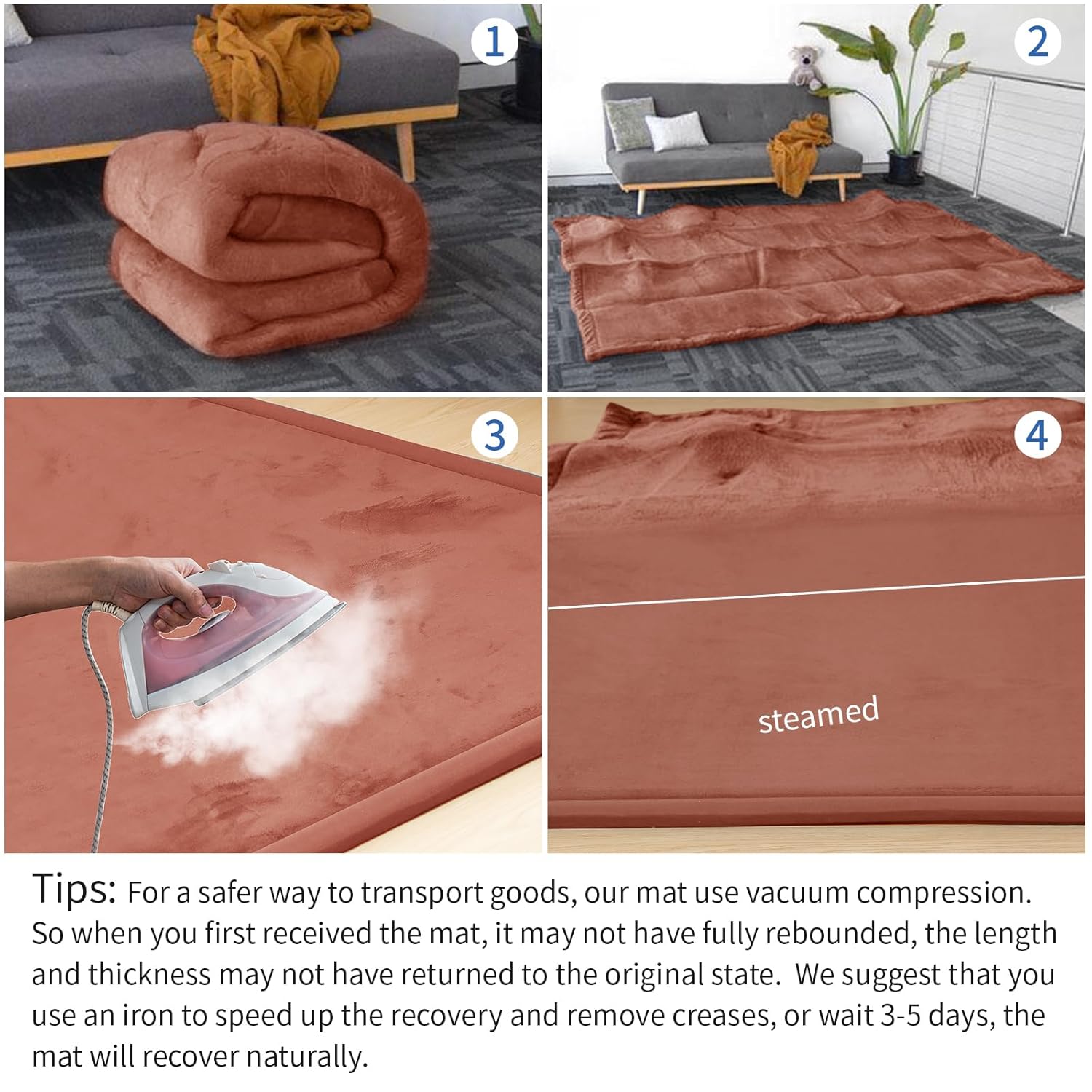 1

2

3

4

steamed

Tips: For a safer way to transport goods, our mat use vacuum compression. So when you first received the mat, it may not have fully rebounded, the length and thickness may not have returned to the original state. We suggest that you use an iron to speed up the recovery and remove creases, or wait 3-5 days, the mat will recover naturally.