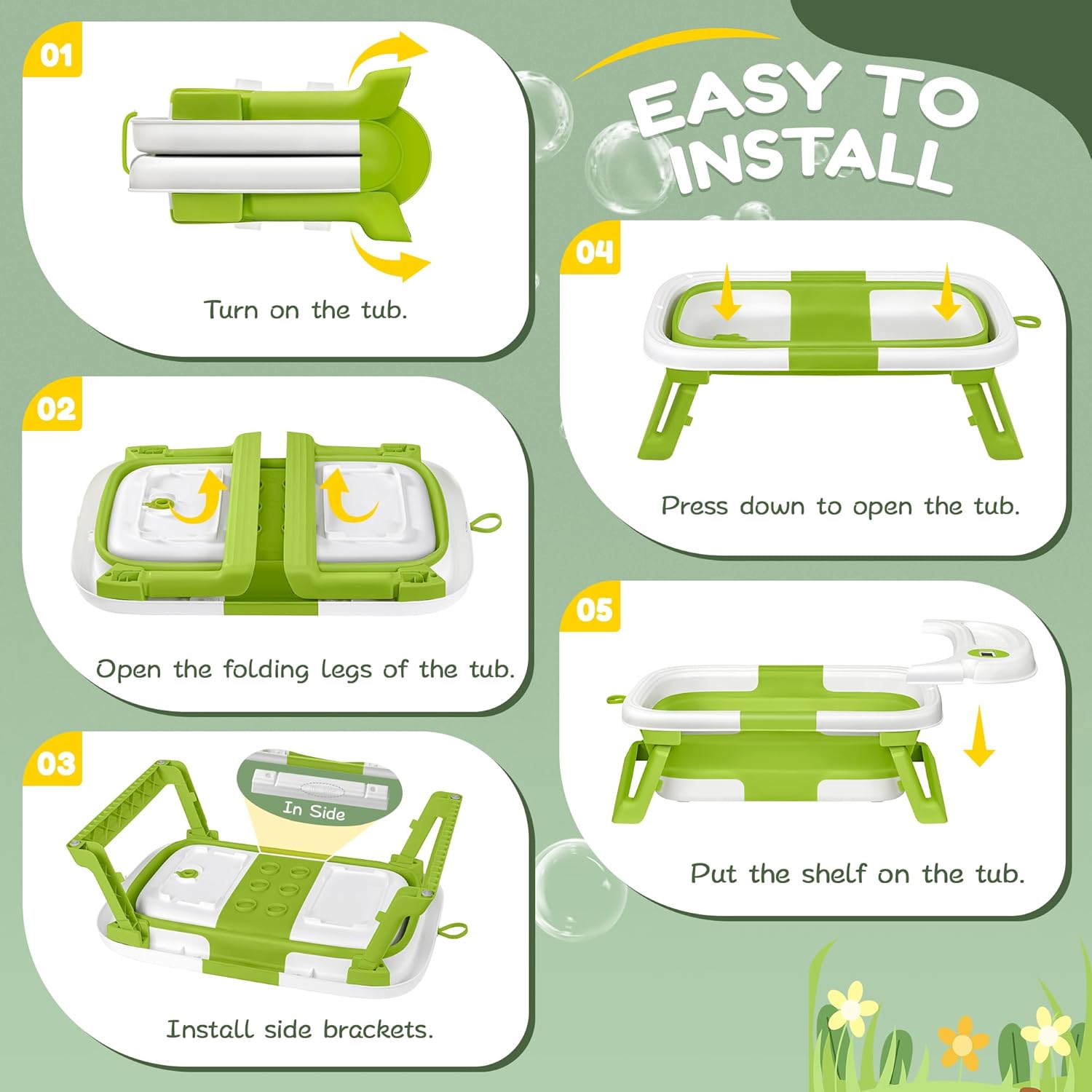 EASY TO INSTALL

01

Turn on the tub.

02

Open the folding legs of the tub.

03

In Side

Install side brackets.

04

Press down to open the tub.

05

Put the shelf on the tub.