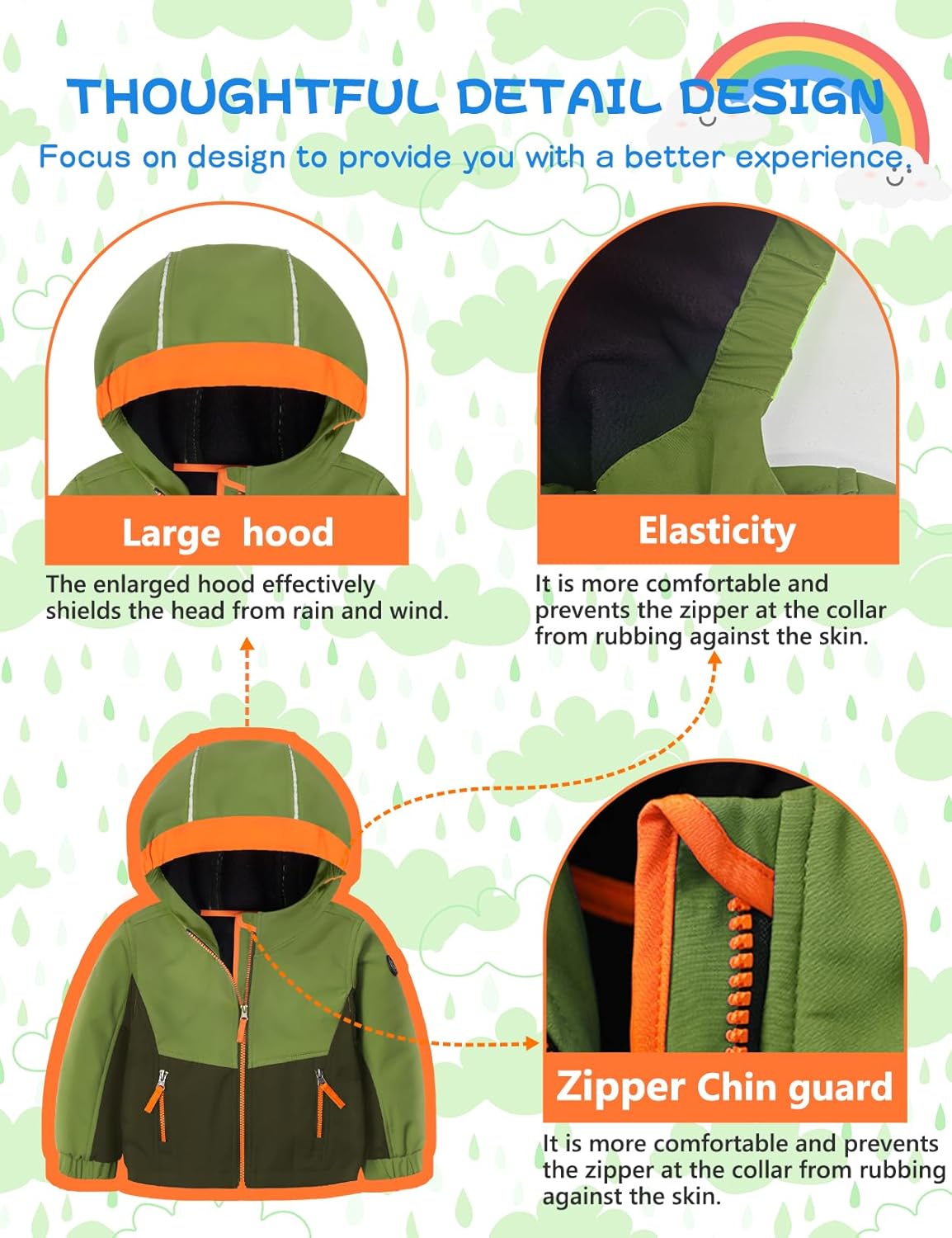 THOUGHTFUL DETAIL DESIGN
Focus on design to provide you with a better experience.

Large hood
The enlarged hood effectively shields the head from rain and wind.

Elasticity
It is more comfortable and prevents the zipper at the collar from rubbing against the skin.

Zipper Chin guard
It is more comfortable and prevents the zipper at the collar from rubbing against the skin.