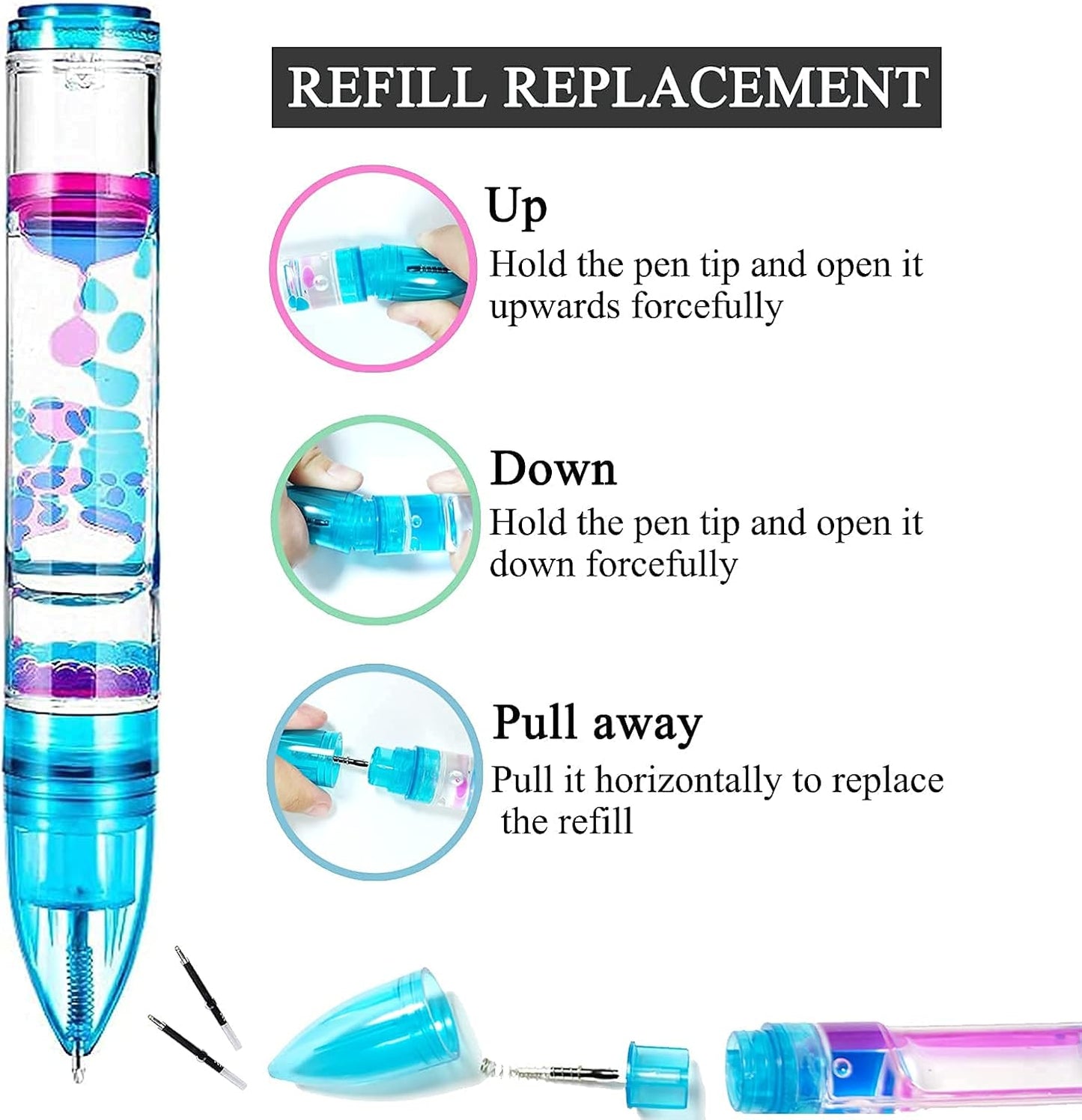 REFILL REPLACEMENT

Up
Hold the pen tip and open it upwards forcefully

Down
Hold the pen tip and open it down forcefully

Pull away
Pull it horizontally to replace the refill