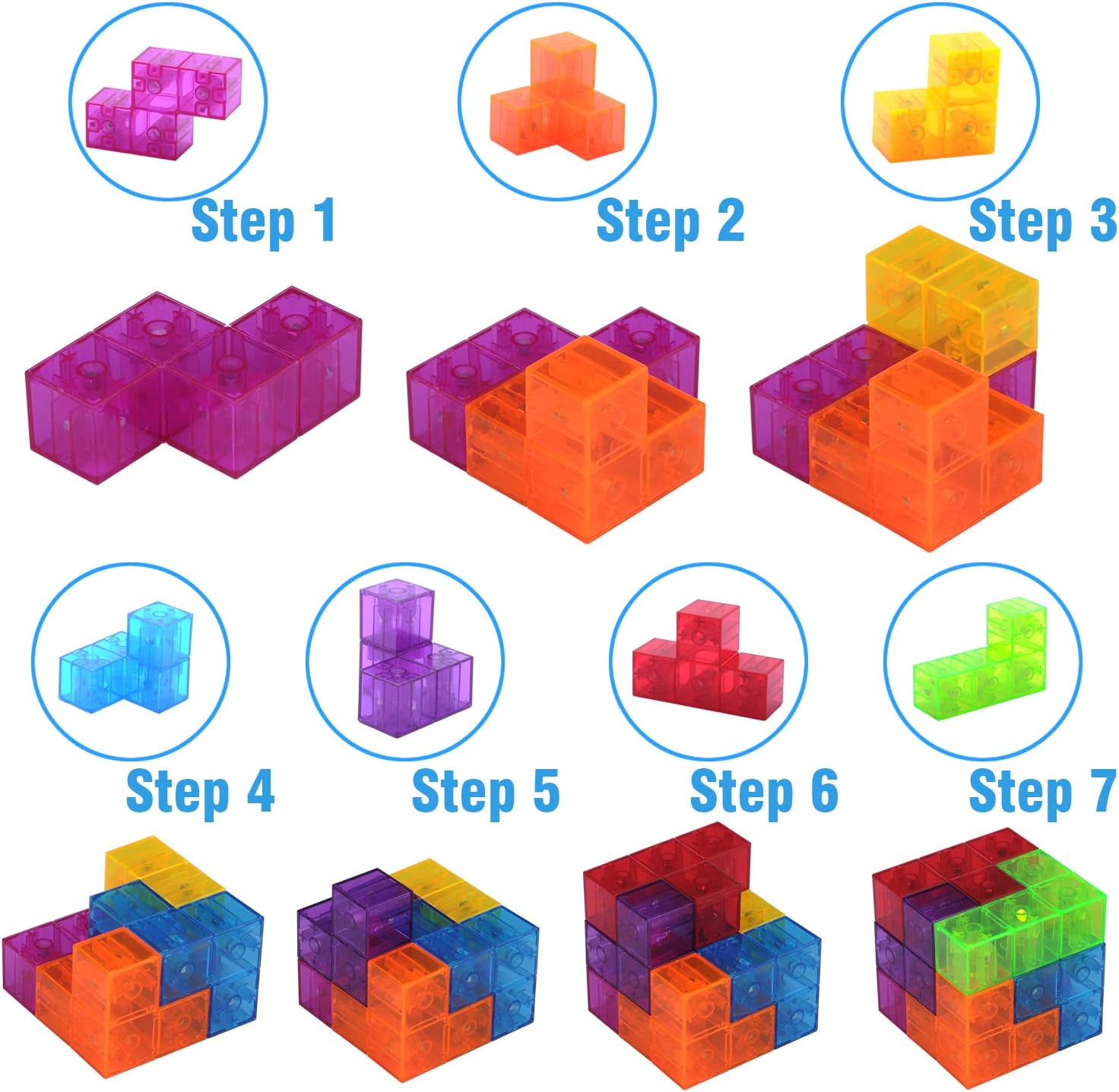 Step 1
Step 2
Step 3
Step 4
Step 5
Step 6
Step 7