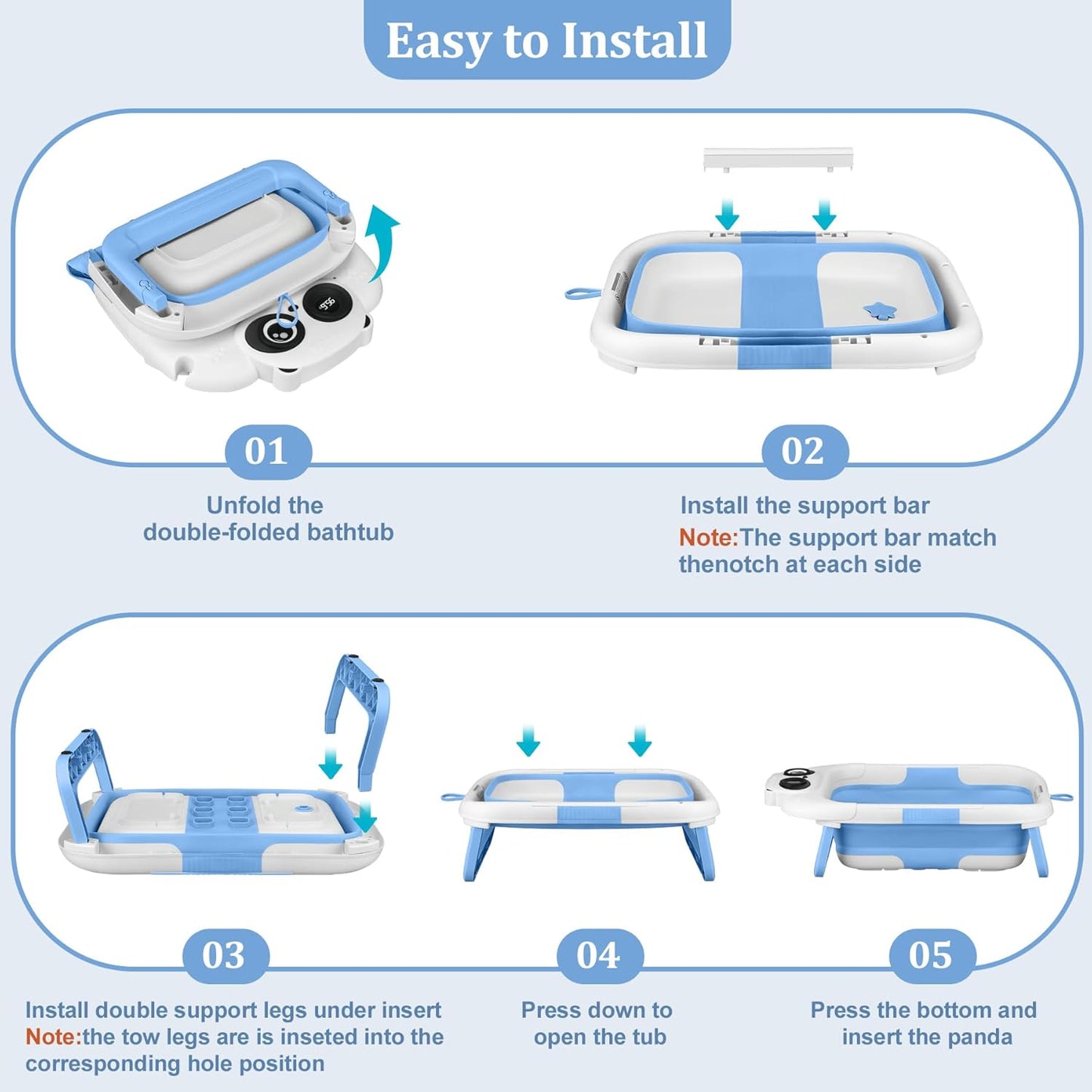 Easy to Install

01

Unfold the double-folded bathtub

02

Install the support bar
Note:The support bar match thenotch at each side

03

Install double support legs under insert
Note:the tow legs are is inseted into the corresponding hole position

04

Press down to open the tub

05

Press the bottom and insert the panda