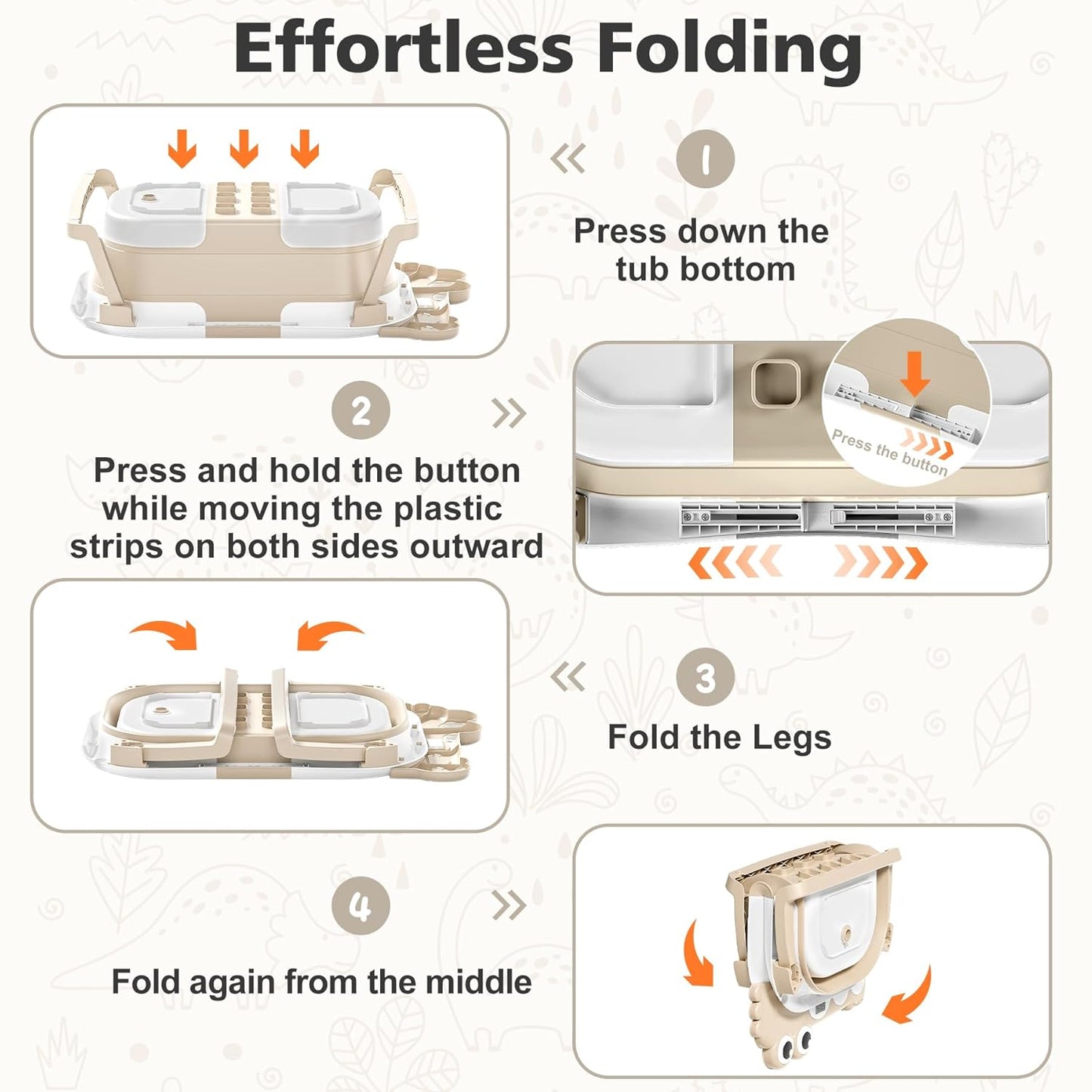 Effortless Folding

1

Press down the tub bottom

2

Press and hold the button while moving the plastic strips on both sides outward

Press the button

3

Fold the Legs

4

Fold again from the middle