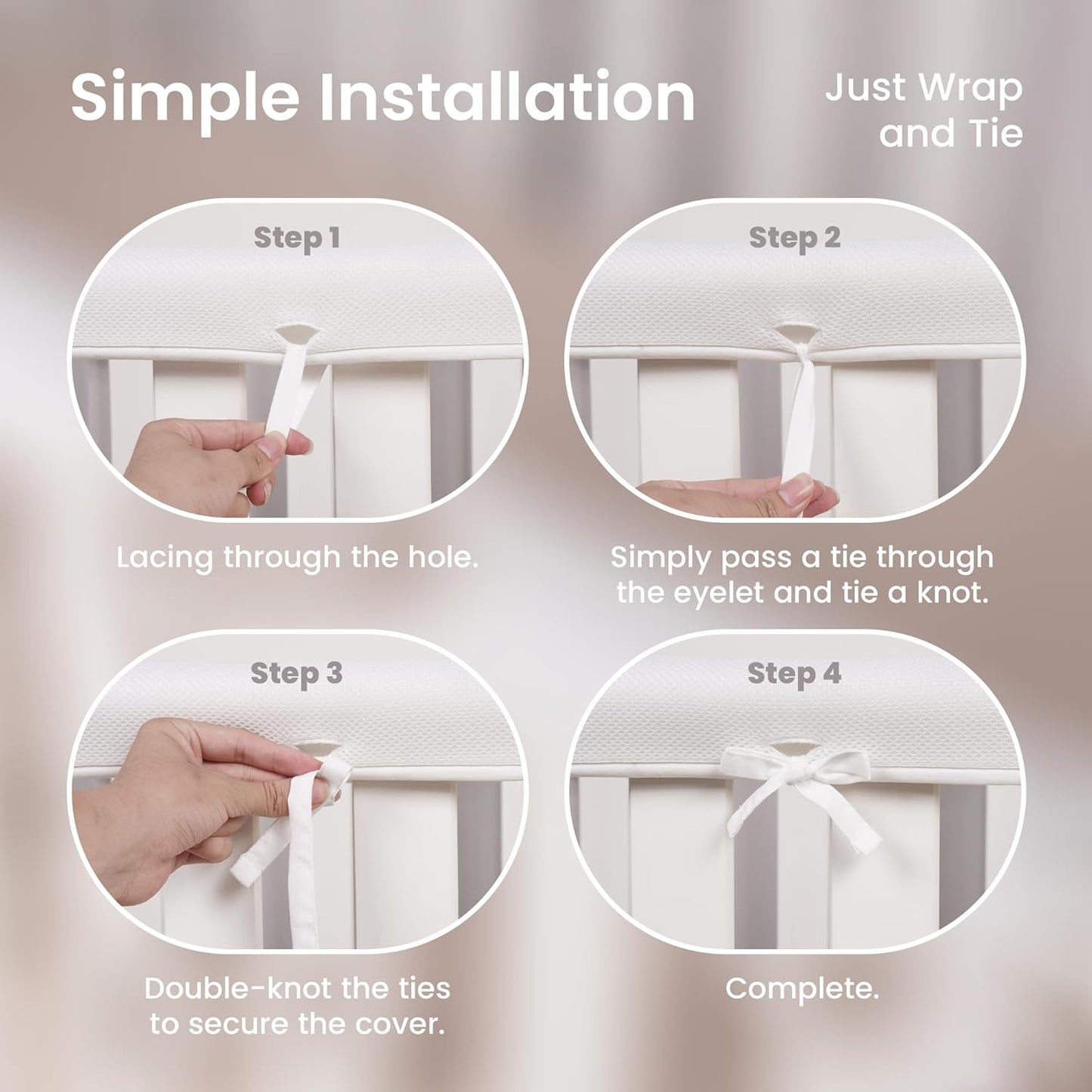 Simple Installation

Just Wrap and Tie

Step 1

Lacing through the hole.

Step 2

Simply pass a tie through the eyelet and tie a knot.

Step 3

Double-knot the ties to secure the cover.

Step 4

Complete.