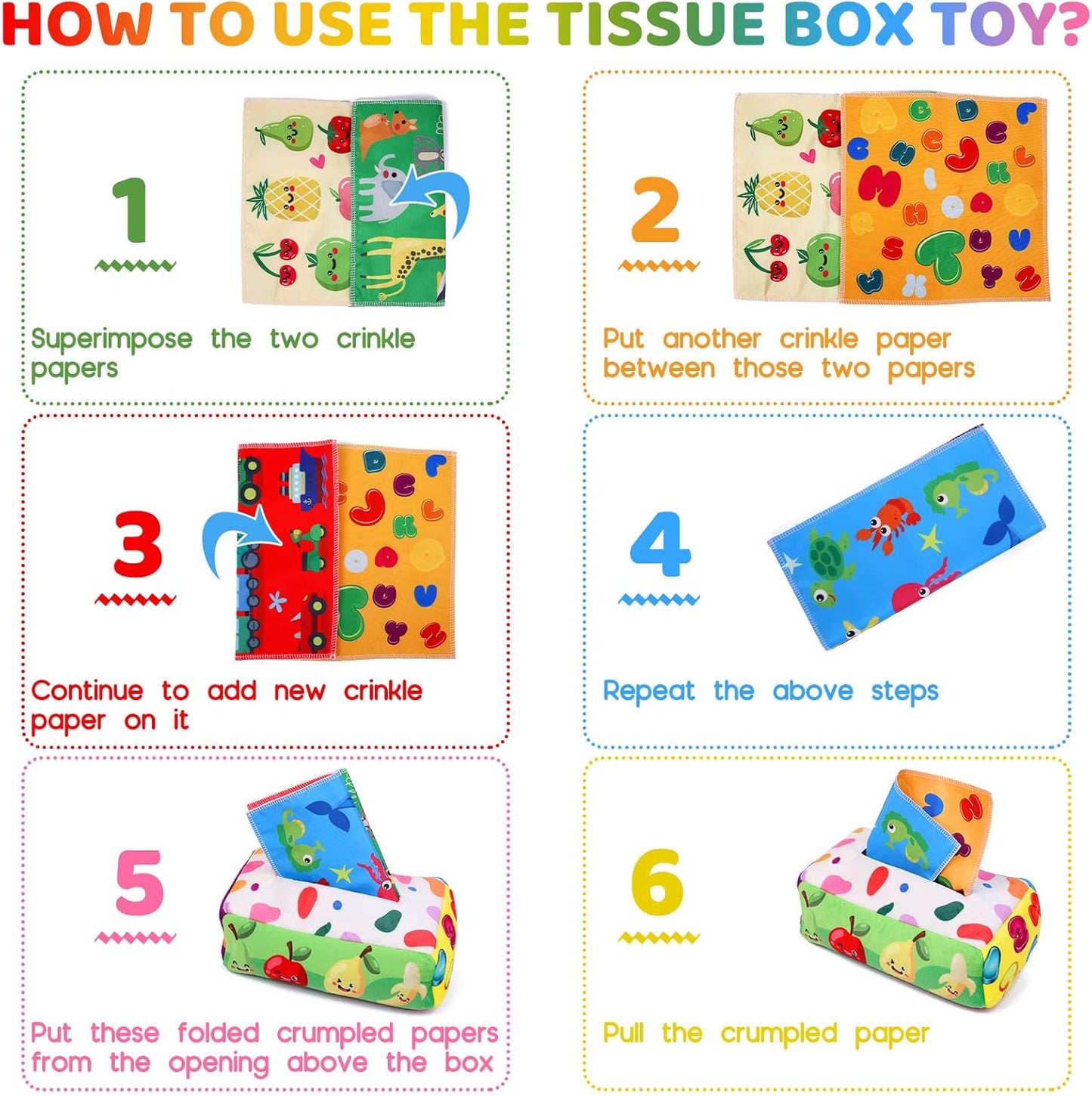 HOW TO USE THE TISSUE BOX TOY?

1

Superimpose the two crinkle papers

2

Put another crinkle paper between those two papers

3

Continue to add new crinkle paper on it

4

Repeat the above steps

5

Put these folded crumpled papers from the opening above the box

6

Pull the crumpled paper