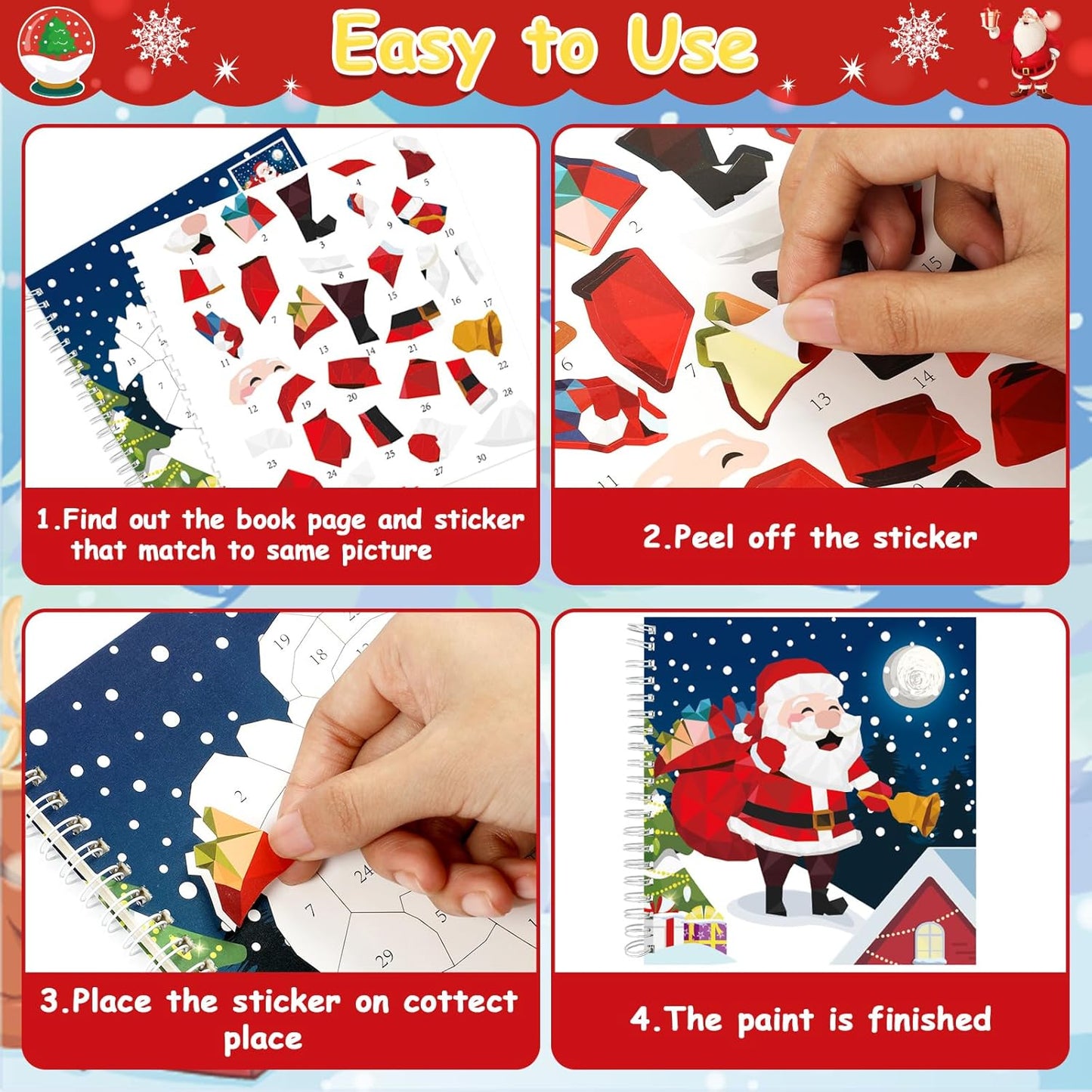 Easy to Use

1.Find out the book page and sticker that match to same picture

2.Peel off the sticker

3.Place the sticker on cottect place

4.The paint is finished