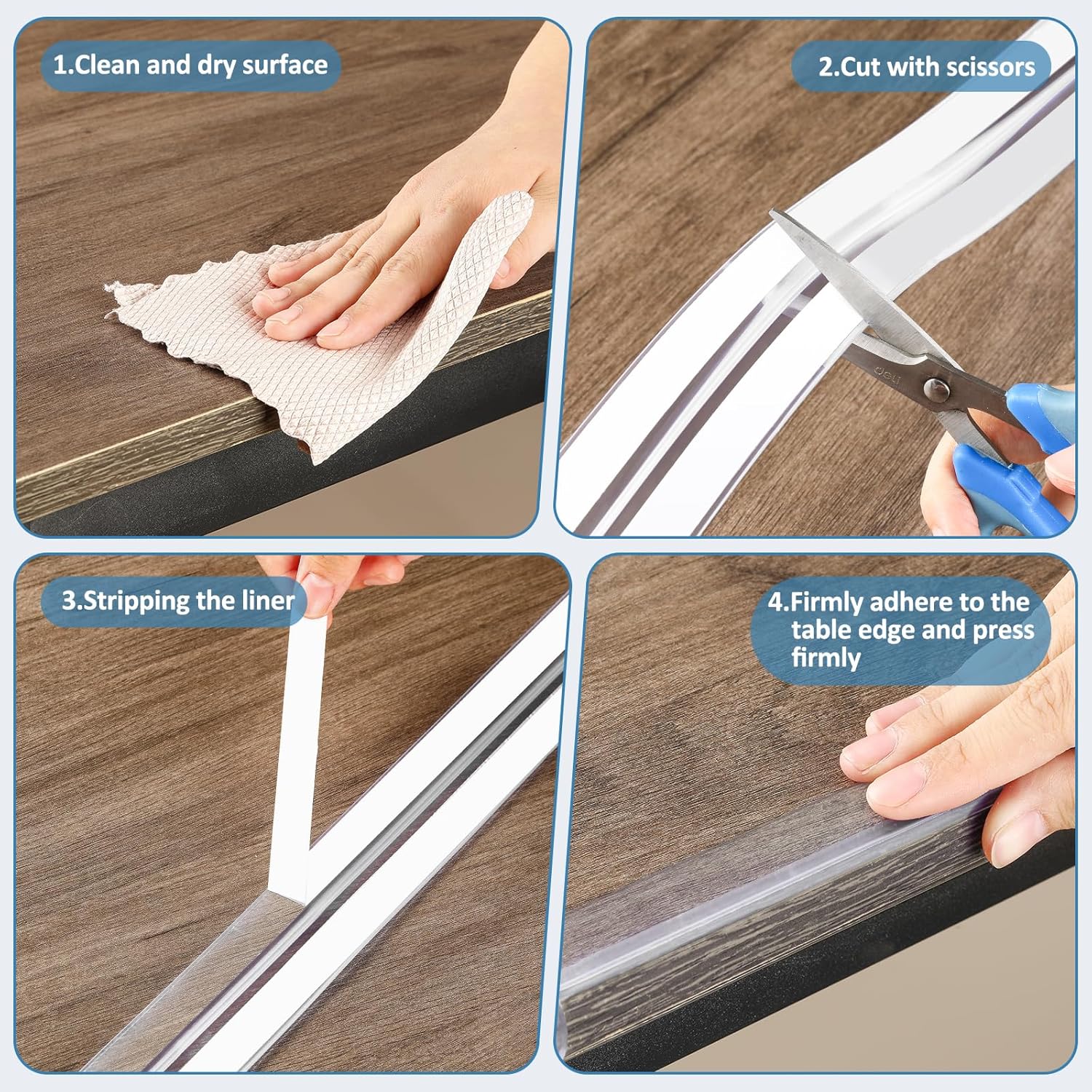 1.Clean and dry surface

2.Cut with scissors

deli

3.Stripping the liner

4.Firmly adhere to the table edge and press firmly