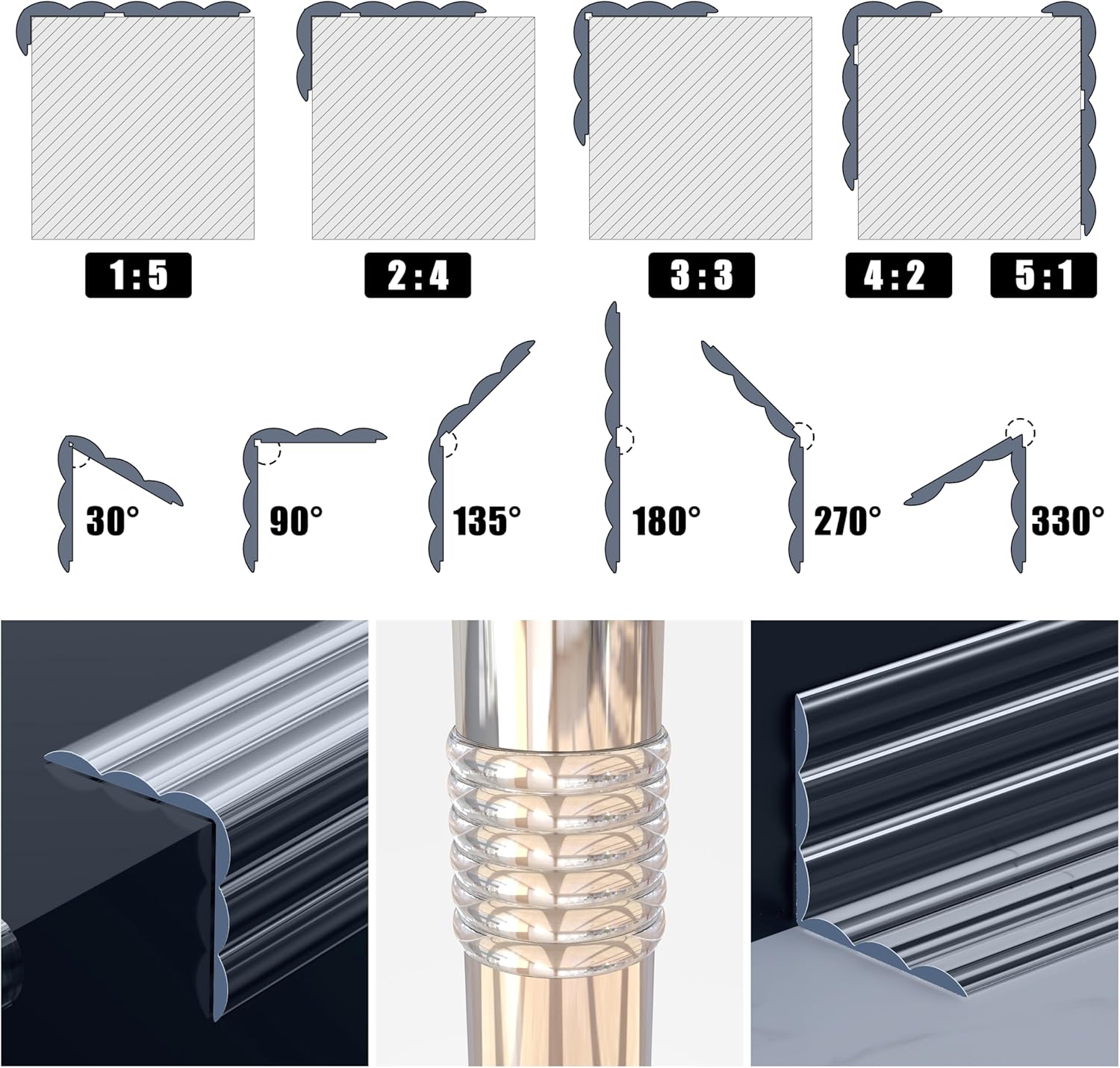 1:5

2:4

3:3

4:2

5:1

30°

90°

135°

180°

270°

330°